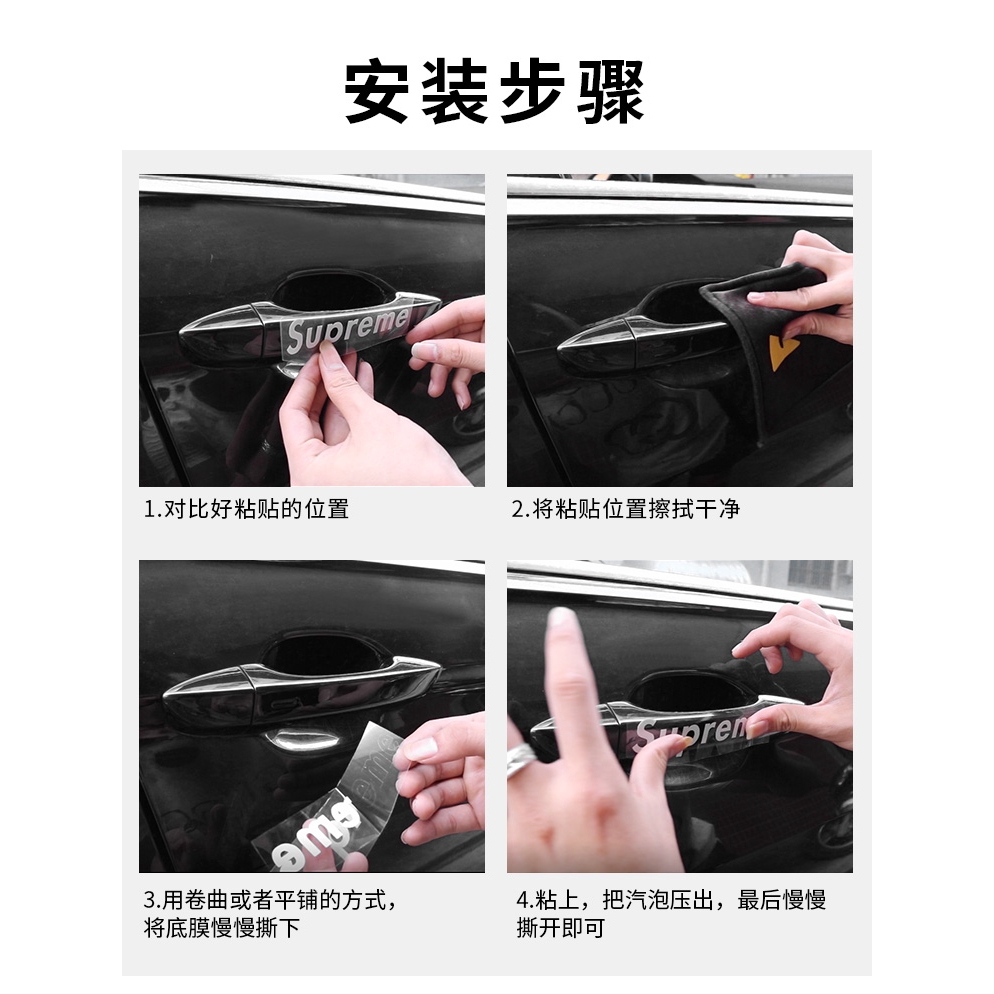 安装步骤

Supreme

1.对比好粘贴的位置

2.将粘贴位置擦拭干净

3.用卷曲或者平铺的方式，将底膜慢慢撕下

Supreme

4.粘上，把汽泡压出，最后慢慢撕开即可