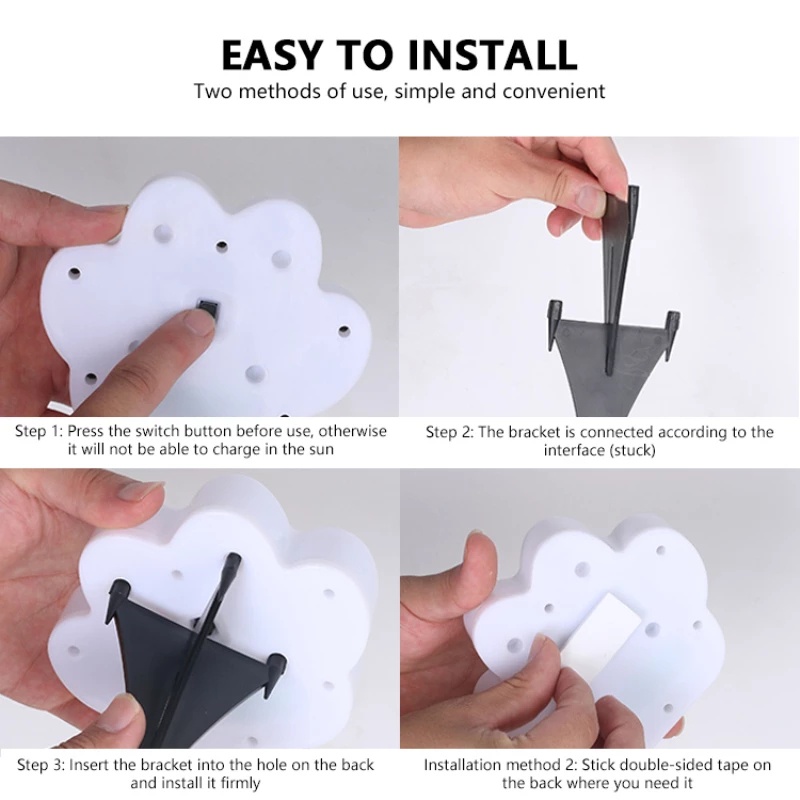 EASY TO INSTALL
Two methods of use, simple and convenient

Step 1: Press the switch button before use, otherwise it will not be able to charge in the sun

Step 2: The bracket is connected according to the interface (stuck)

Step 3: Insert the bracket into the hole on the back and install it firmly

Installation method 2: Stick double-sided tape on the back where you need it