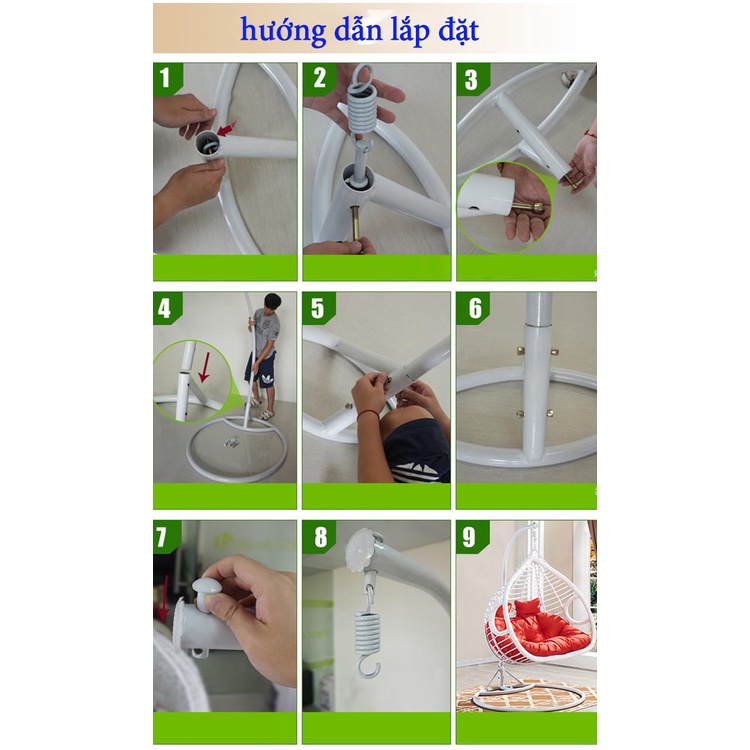 hướng dẫn lắp đặt

1

2

3

4

5

6

7

8

9