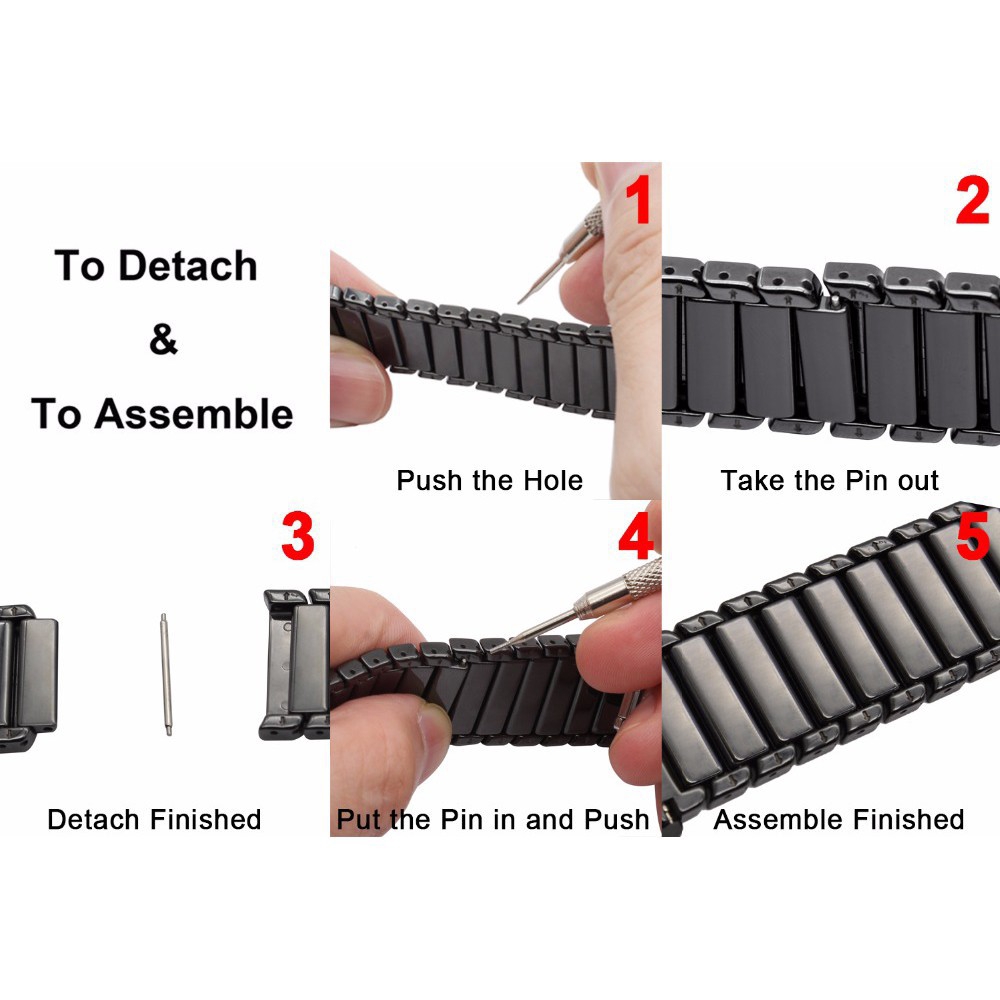 To Detach
&
To Assemble

1
Push the Hole

2
Take the Pin out

3
Detach Finished

4
Put the Pin in and Push

5
Assemble Finished