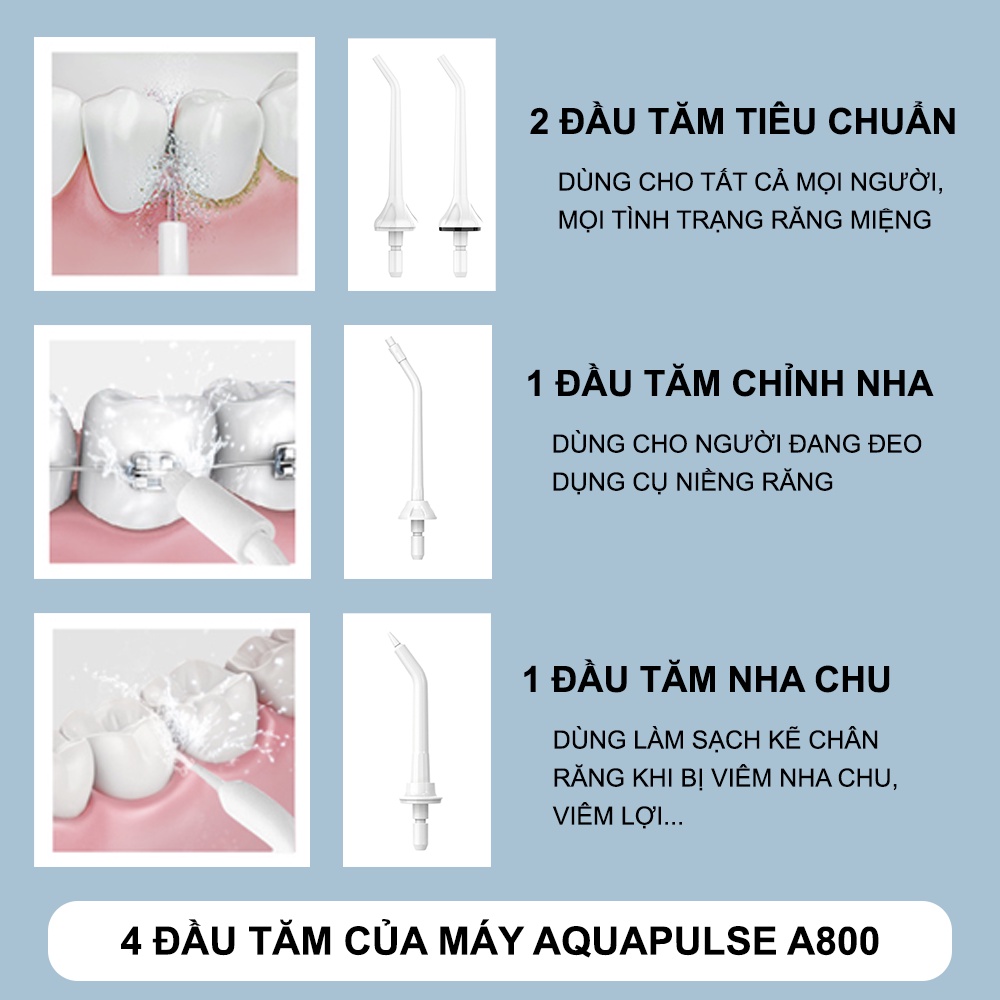 2 ĐẦU TĂM TIÊU CHUẨN

DÙNG CHO TẤT CẢ MỌI NGƯỜI, MỌI TÌNH TRẠNG RĂNG MIỆNG

1 ĐẦU TĂM CHỈNH NHA

DÙNG CHO NGƯỜI ĐANG ĐEO DỤNG CỤ NIỀNG RĂNG

1 ĐẦU TĂM NHA CHU

DÙNG LÀM SẠCH KẼ CHÂN RĂNG KHI BỊ VIÊM NHA CHU, VIÊM LỢI...

4 ĐẦU TĂM CỦA MÁY AQUAPULSE A800