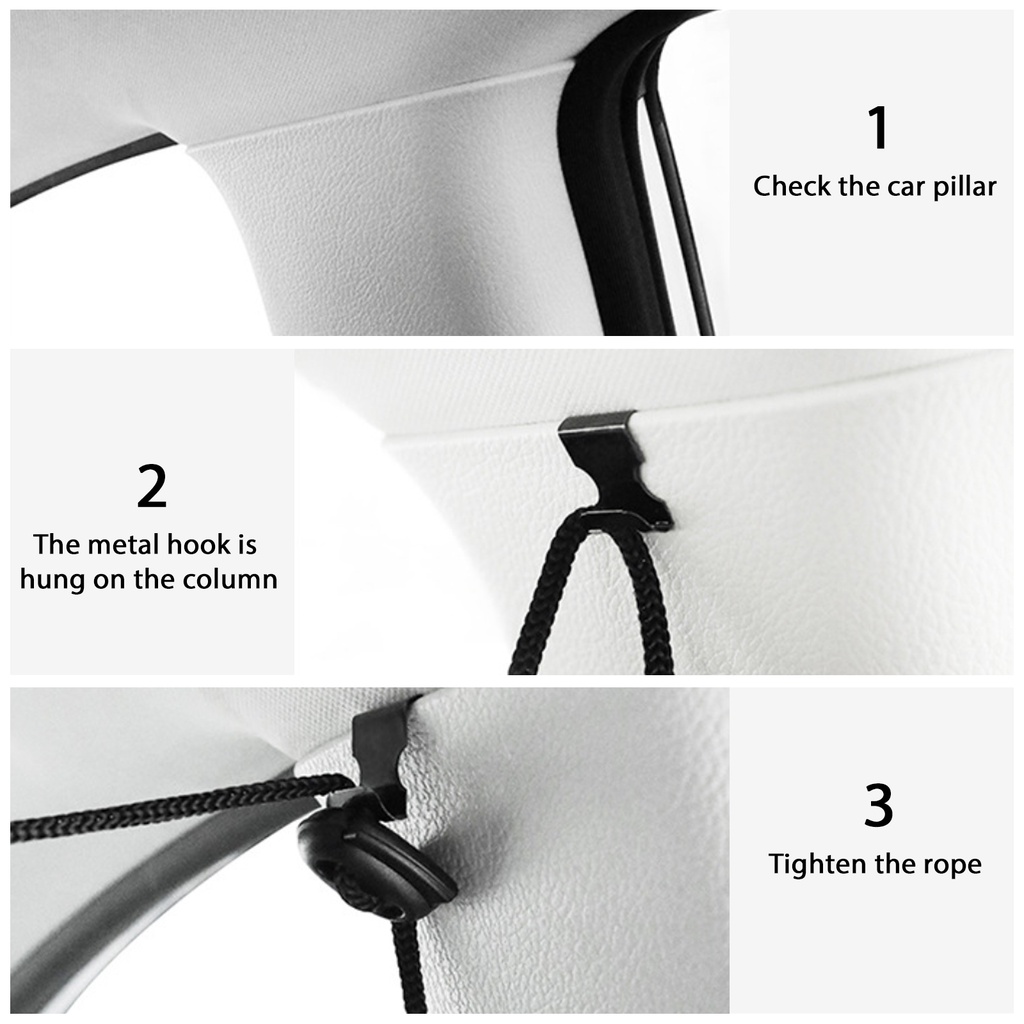 1
Check the car pillar

2
The metal hook is hung on the column

3
Tighten the rope