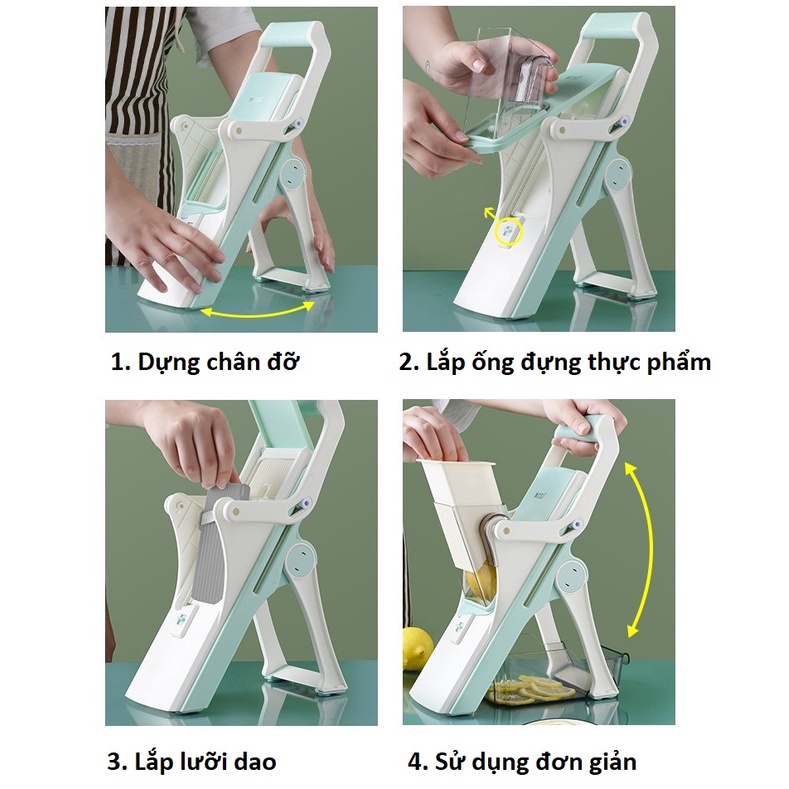 1. Dựng chân đỡ

2. Lắp ống đựng thực phẩm

3. Lắp lưỡi dao

4. Sử dụng đơn giản