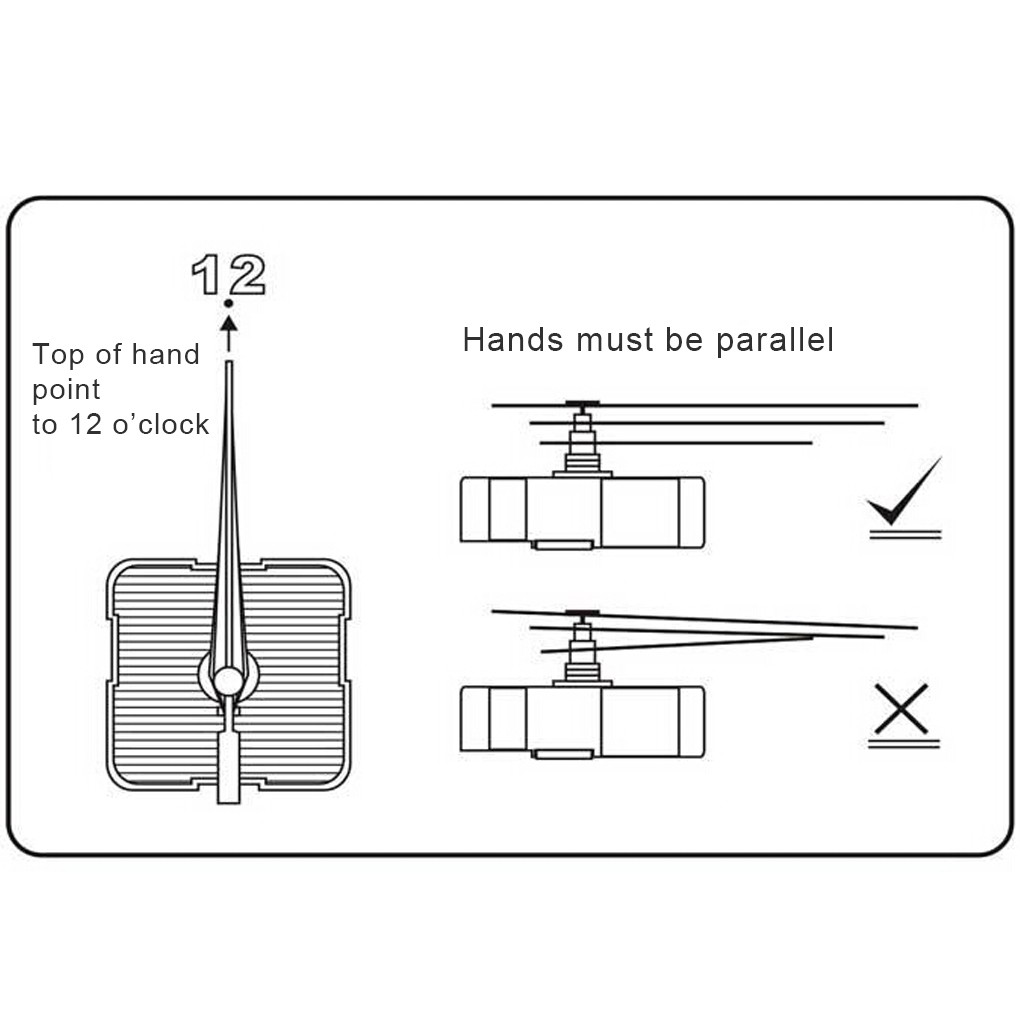 12

Top of hand point to 12 o'clock

Hands must be parallel