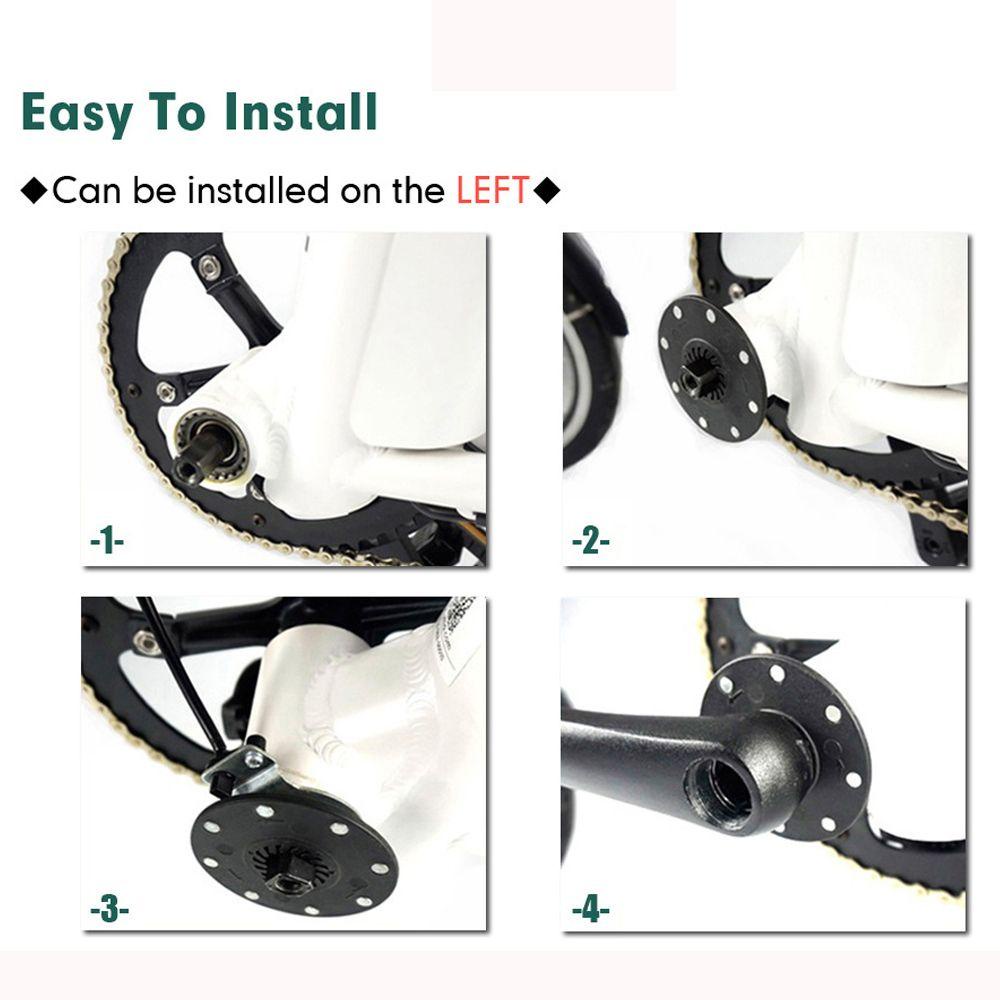 Easy To Install

◆Can be installed on the LEFT◆

-1-

-2-

-3-

-4-