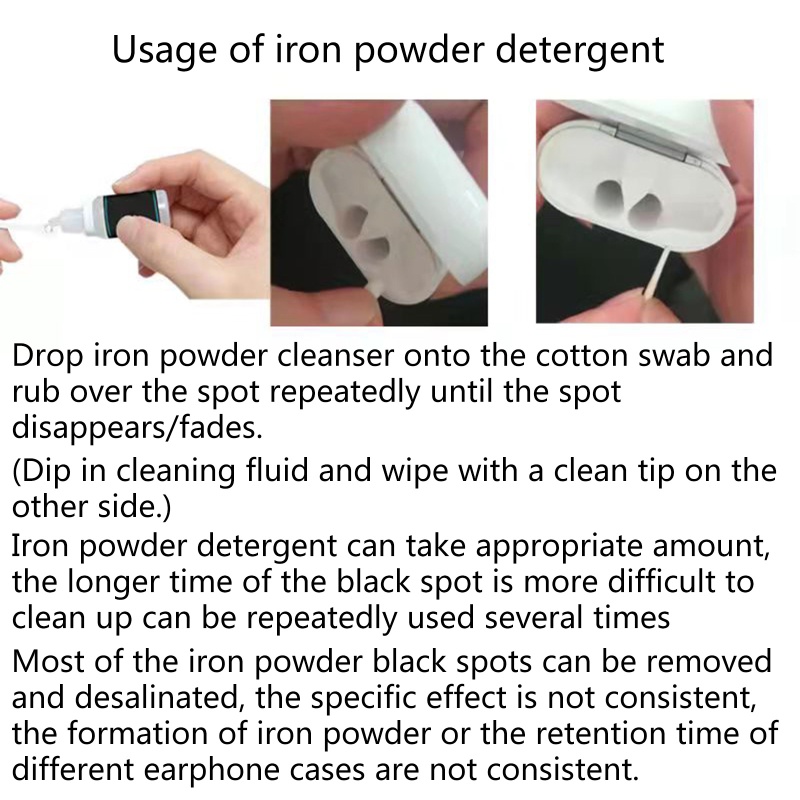 Usage of iron powder detergent

Drop iron powder cleanser onto the cotton swab and rub over the spot repeatedly until the spot disappears/fades.

(Dip in cleaning fluid and wipe with a clean tip on the other side.)

Iron powder detergent can take appropriate amount, the longer time of the black spot is more difficult to clean up can be repeatedly used several times

Most of the iron powder black spots can be removed and desalinated, the specific effect is not consistent, the formation of iron powder or the retention time of different earphone cases are not consistent.