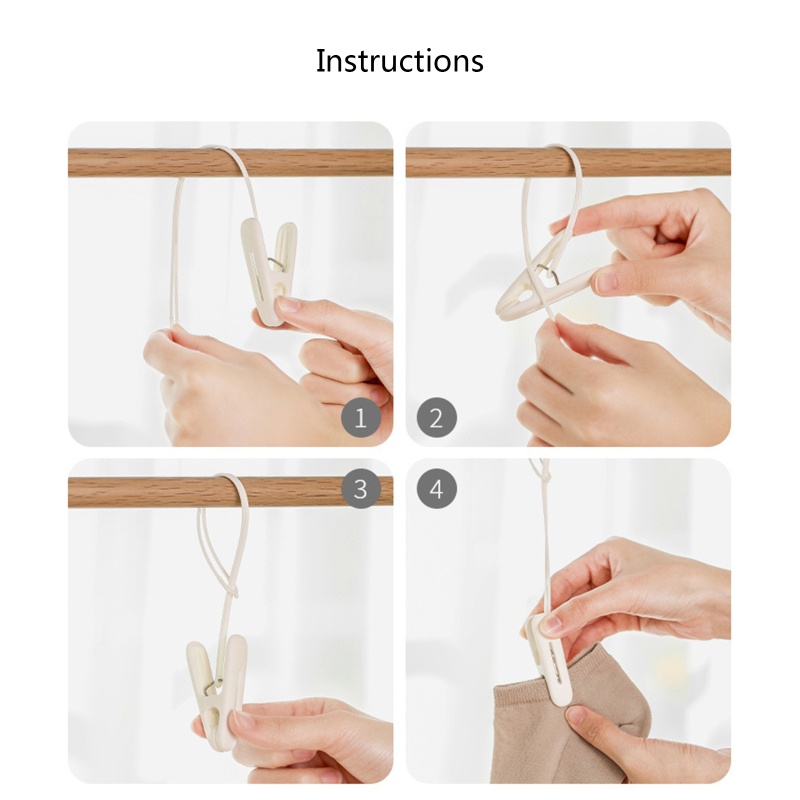 Instructions

1

2

3

4