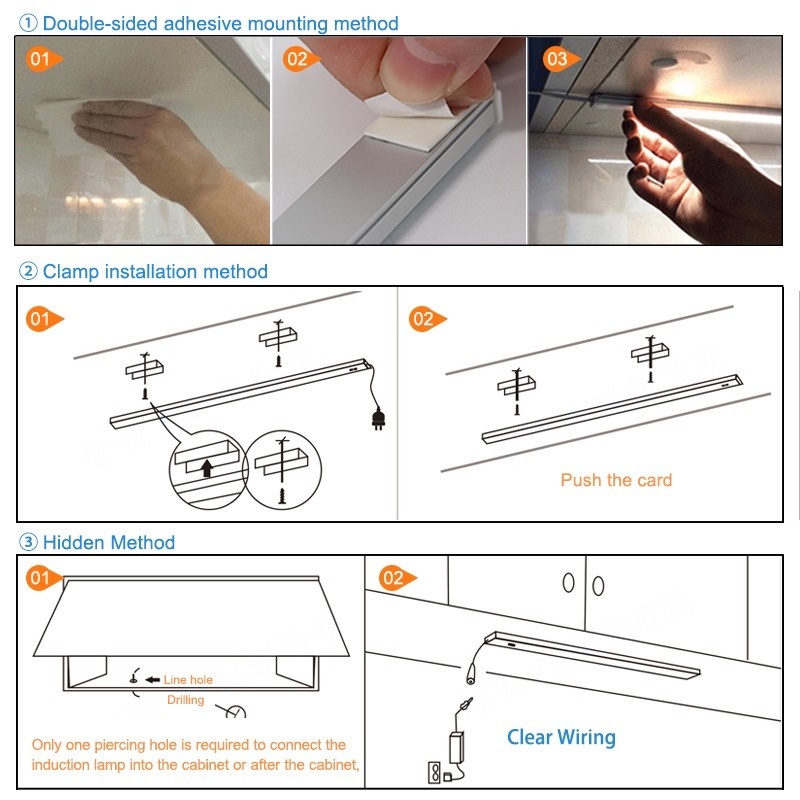 ① Double-sided adhesive mounting method

01

02

03

② Clamp installation method

01

02

Push the card

③ Hidden Method

01

Line hole

Drilling

Only one piercing hole is required to connect the induction lamp into the cabinet or after the cabinet,

02

Clear Wiring