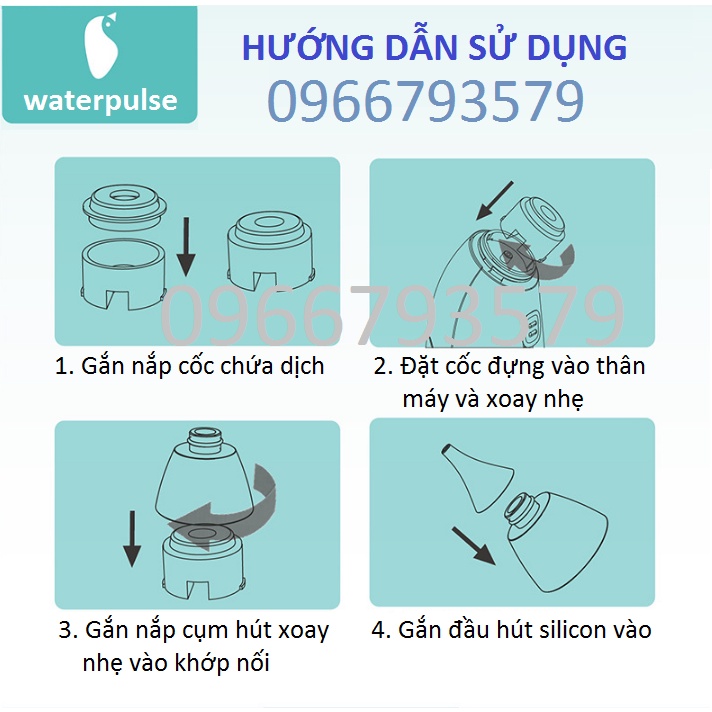 waterpulse

HƯỚNG DẪN SỬ DỤNG
0966793579

0966793579

1. Gắn nắp cốc chứa dịch

2. Đặt cốc đựng vào thân máy và xoay nhẹ

3. Gắn nắp cụm hút xoay nhẹ vào khớp nối

4. Gắn đầu hút silicon vào