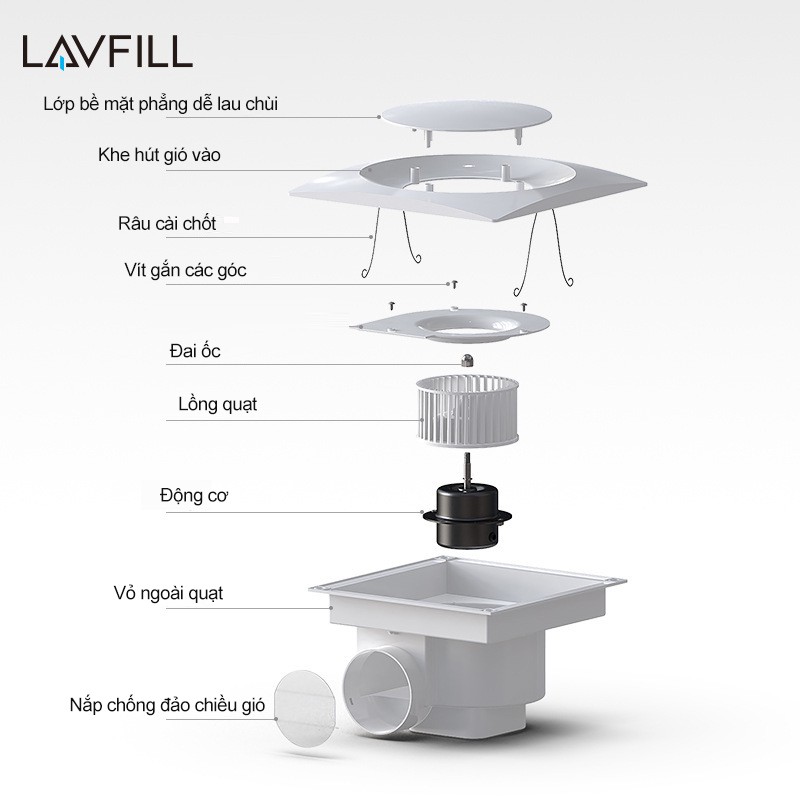 LAVFILL

Lớp bề mặt phẳng dễ lau chùi

Khe hút gió vào

Râu cài chốt

Vít gắn các góc

Đai ốc

Lồng quạt

Động cơ

Vỏ ngoài quạt

Nắp chống đảo chiều gió