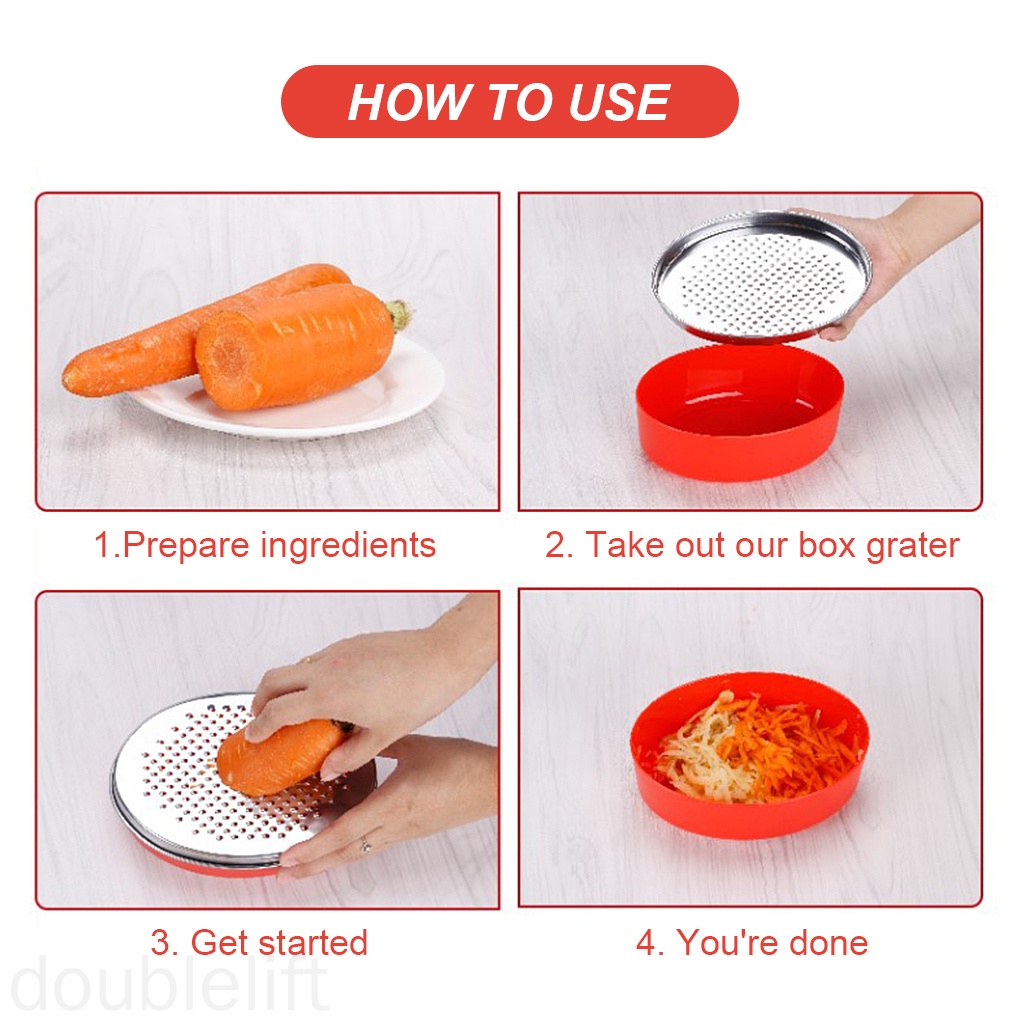 HOW TO USE

1.Prepare ingredients

2. Take out our box grater

3. Get started

4. You're done

doublelift