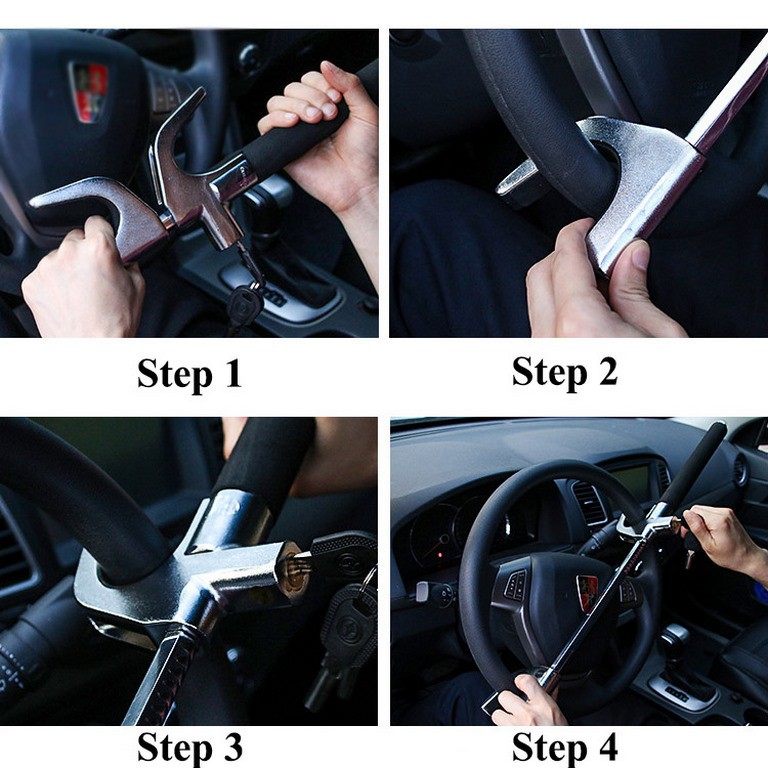 Step 1

Step 2

Step 3

Step 4