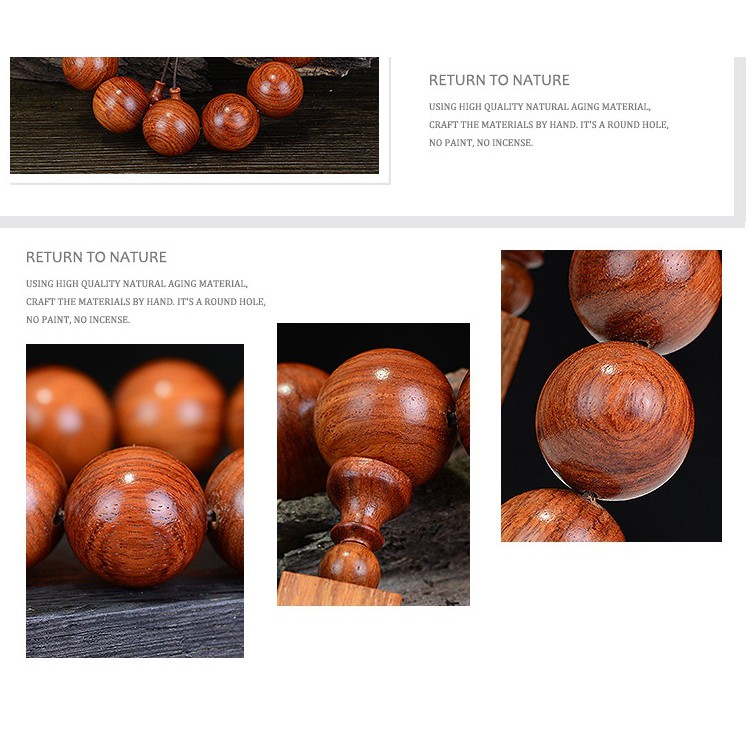 RETURN TO NATURE

USING HIGH QUALITY NATURAL AGING MATERIAL, CRAFT THE MATERIALS BY HAND. IT'S A ROUND HOLE, NO PAINT, NO INCENSE.

RETURN TO NATURE

USING HIGH QUALITY NATURAL AGING MATERIAL, CRAFT THE MATERIALS BY HAND. IT'S A ROUND HOLE, NO PAINT, NO INCENSE.