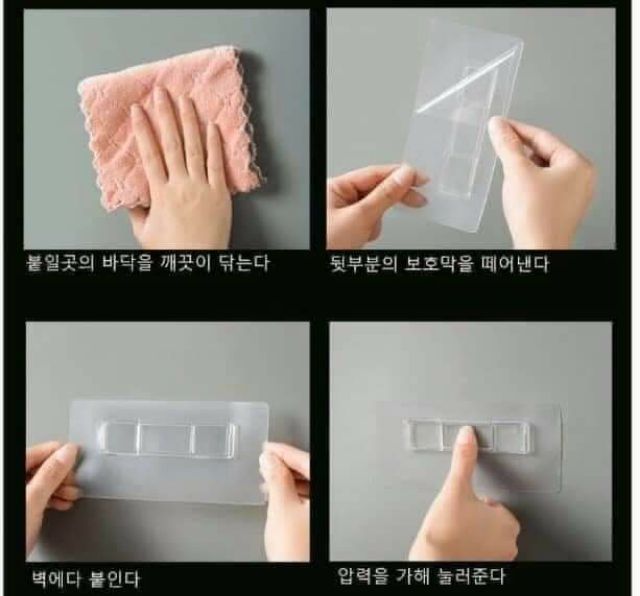 붙일곳의 바닥을 깨끗이 닦는다

뒷부분의 보호막을 떼어낸다

벽에다 붙인다

압력을 가해 눌러준다