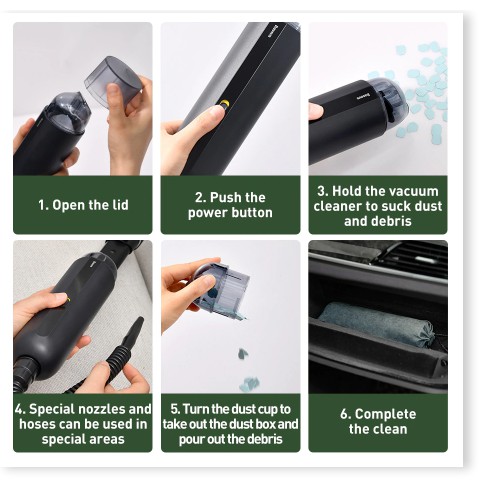 1. Open the lid

2. Push the power button

3. Hold the vacuum cleaner to suck dust and debris

4. Special nozzles and hoses can be used in special areas

5. Turn the dust cup to take out the dust box and pour out the debris

6. Complete the clean