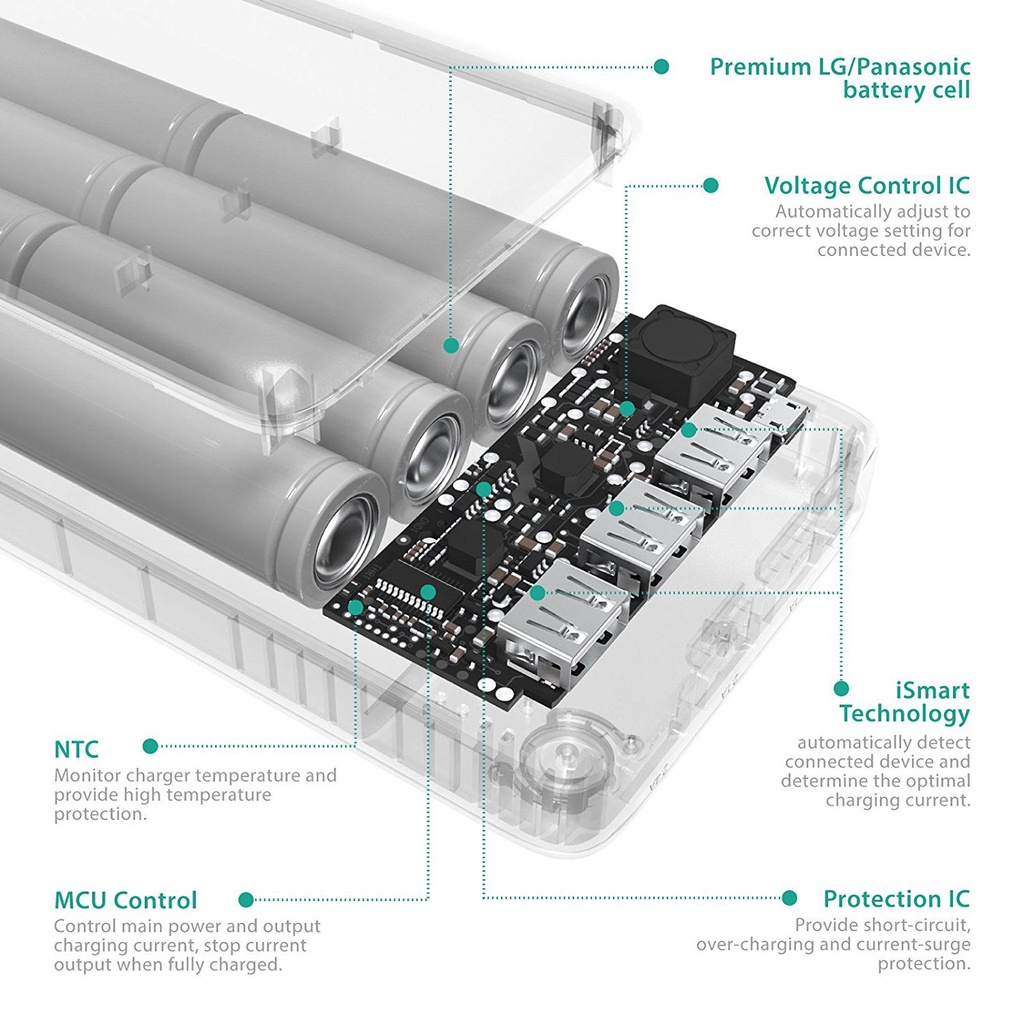 Premium LG/Panasonic battery cell

Voltage Control IC
Automatically adjust to correct voltage setting for connected device.

iSmart Technology
automatically detect connected device and determine the optimal charging current.

NTC
Monitor charger temperature and provide high temperature protection.

MCU Control
Control main power and output charging current, stop current output when fully charged.

Protection IC
Provide short-circuit, over-charging and current-surge protection.