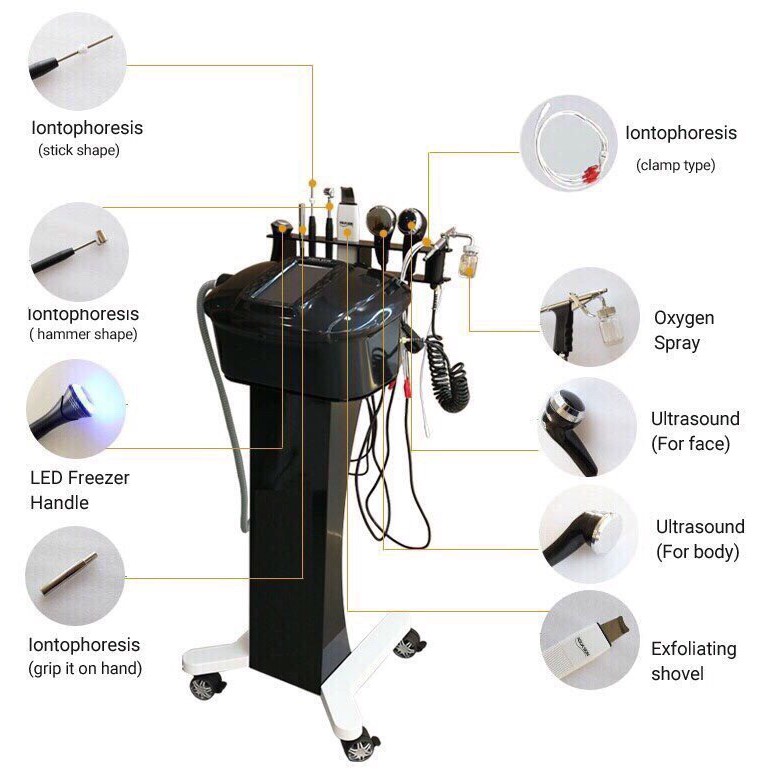 Iontophoresis
(stick shape)

Iontophoresis
( hammer shape)

LED Freezer
Handle

Iontophoresis
(grip it on hand)

Iontophoresis
(clamp type)

Oxygen
Spray

Ultrasound
(For face)

Ultrasound
(For body)

Exfoliating
shovel