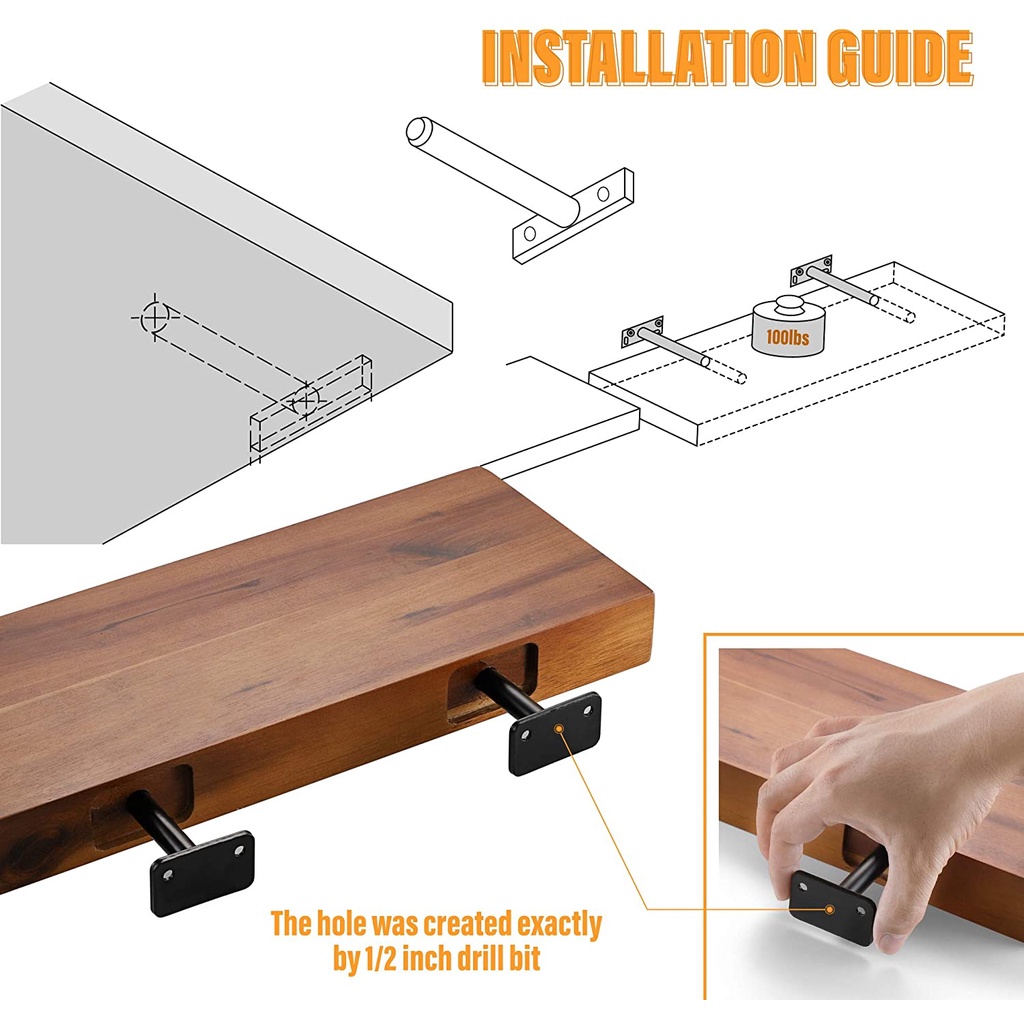 INSTALLATION GUIDE

100lbs

The hole was created exactly by 1/2 inch drill bit