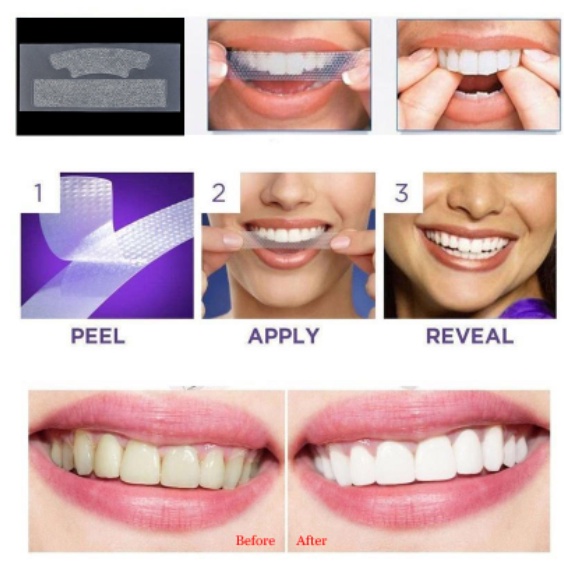 1
PEEL

2
APPLY

3
REVEAL

Before After