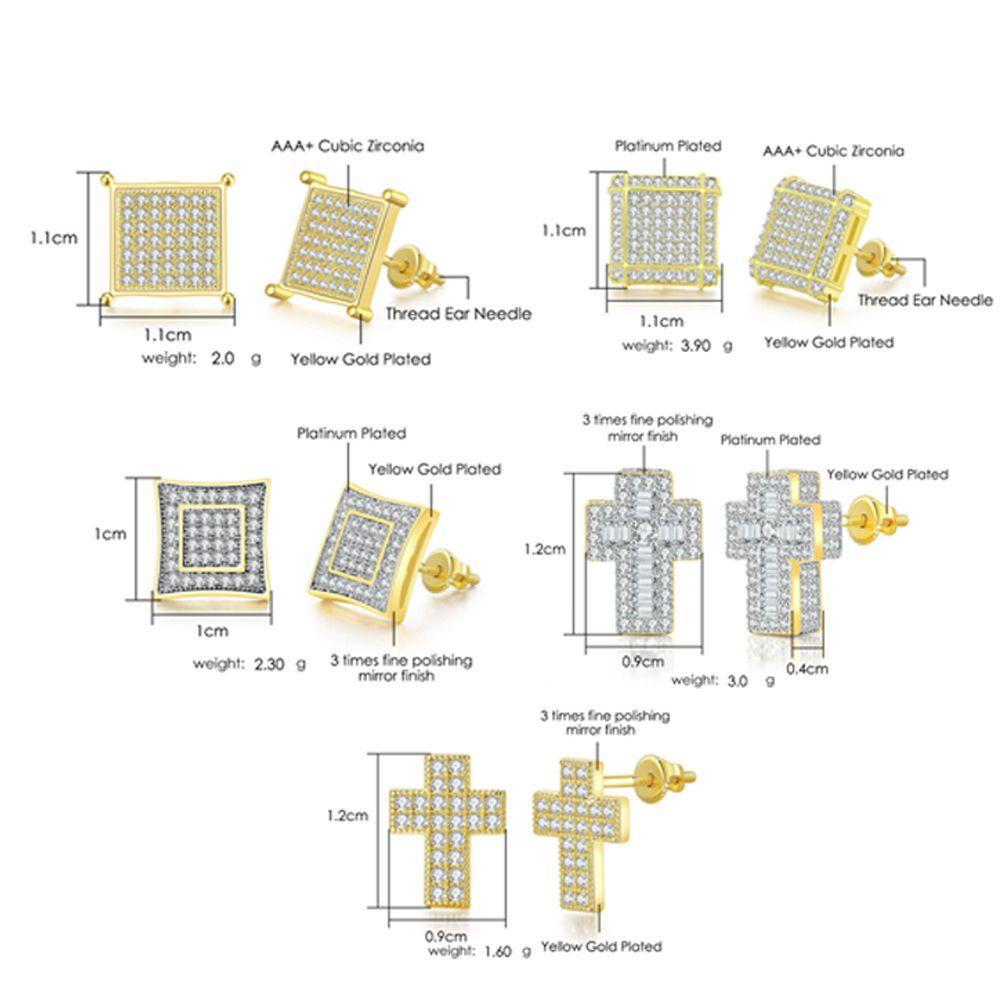 AAA+ Cubic Zirconia
1.1cm
1.1cm
Thread Ear Needle
weight: 2.0 g
Yellow Gold Plated

Platinum Plated
AAA+ Cubic Zirconia
1.1cm
1.1cm
Thread Ear Needle
weight: 3.90 g
Yellow Gold Plated

Platinum Plated
Yellow Gold Plated
1cm
1cm
weight: 2.30 g
3 times fine polishing mirror finish

3 times fine polishing mirror finish
Platinum Plated
Yellow Gold Plated
1.2cm
0.9cm
0.4cm
weight: 3.0 g

3 times fine polishing mirror finish
1.2cm
0.9cm
weight: 1.60 g
Yellow Gold Plated