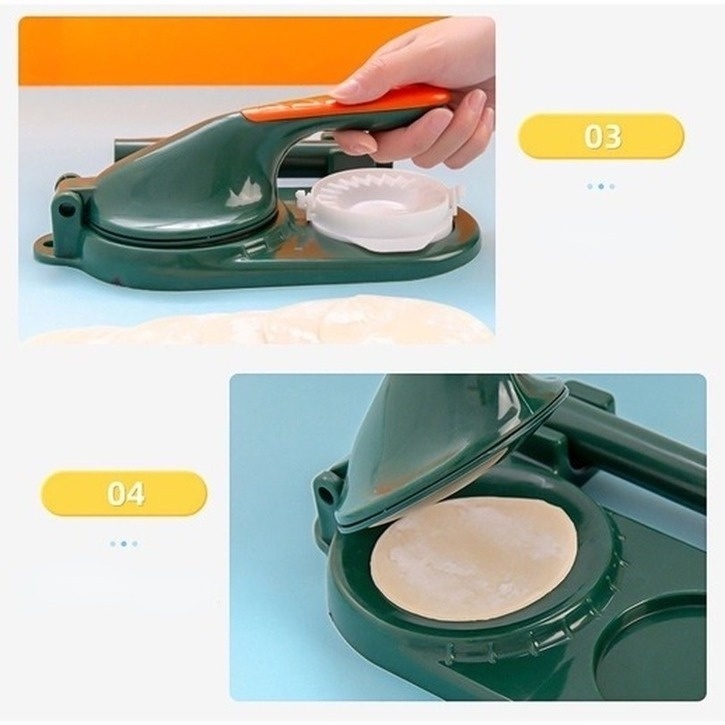 03

04