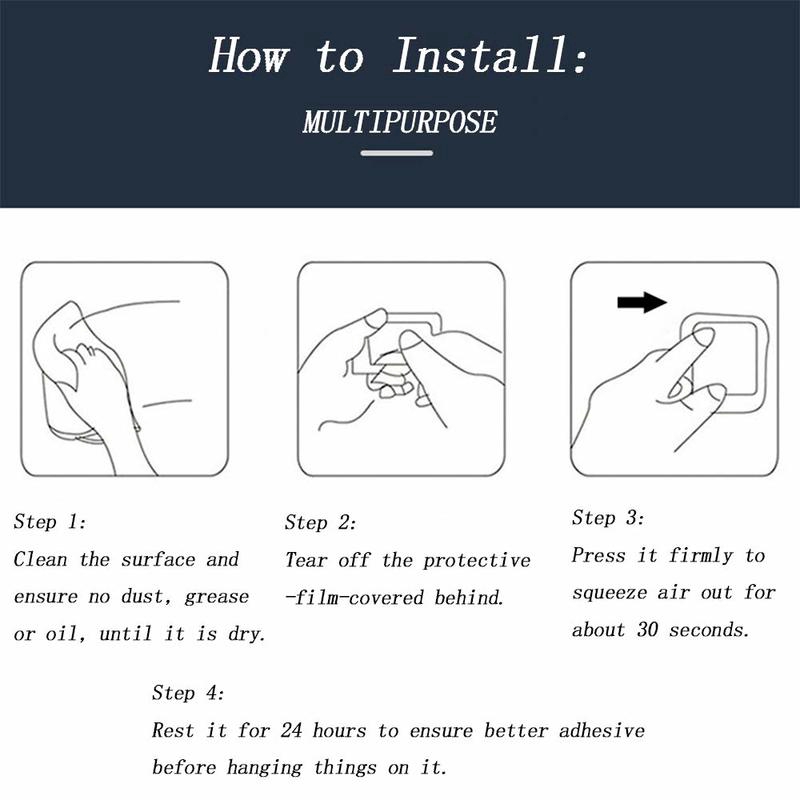 How to Install:

MULTIPURPOSE

Step 1:
Clean the surface and ensure no dust, grease or oil, until it is dry.

Step 2:
Tear off the protective -film-covered behind.

Step 3:
Press it firmly to squeeze air out for about 30 seconds.

Step 4:
Rest it for 24 hours to ensure better adhesive before hanging things on it.