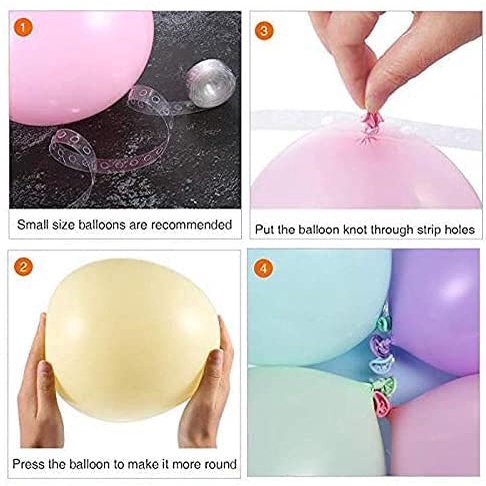 1

Small size balloons are recommended

3

Put the balloon knot through strip holes

2

Press the balloon to make it more round

4