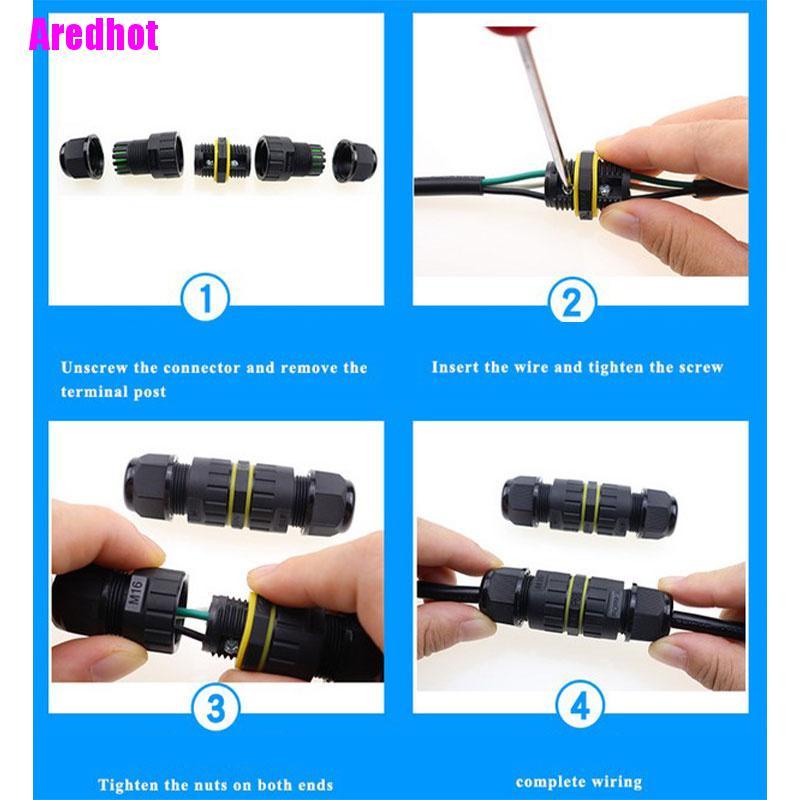 Aredhot

1

Unscrew the connector and remove the terminal post

2

Insert the wire and tighten the screw

M16

3

Tighten the nuts on both ends

4

complete wiring