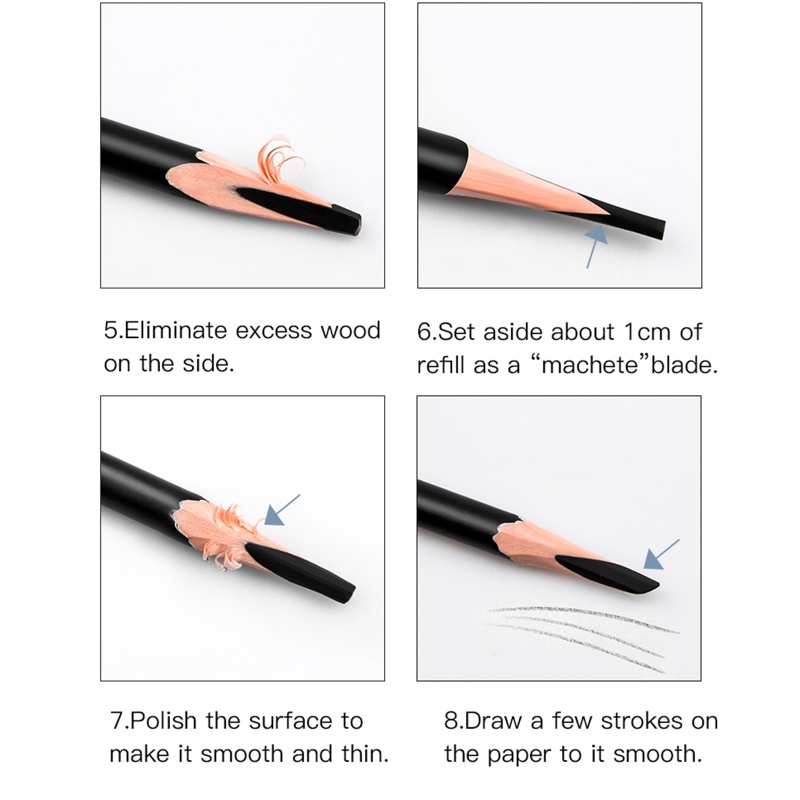 5.Eliminate excess wood on the side.

6.Set aside about 1cm of refill as a “machete”blade.

7.Polish the surface to make it smooth and thin.

8.Draw a few strokes on the paper to it smooth.