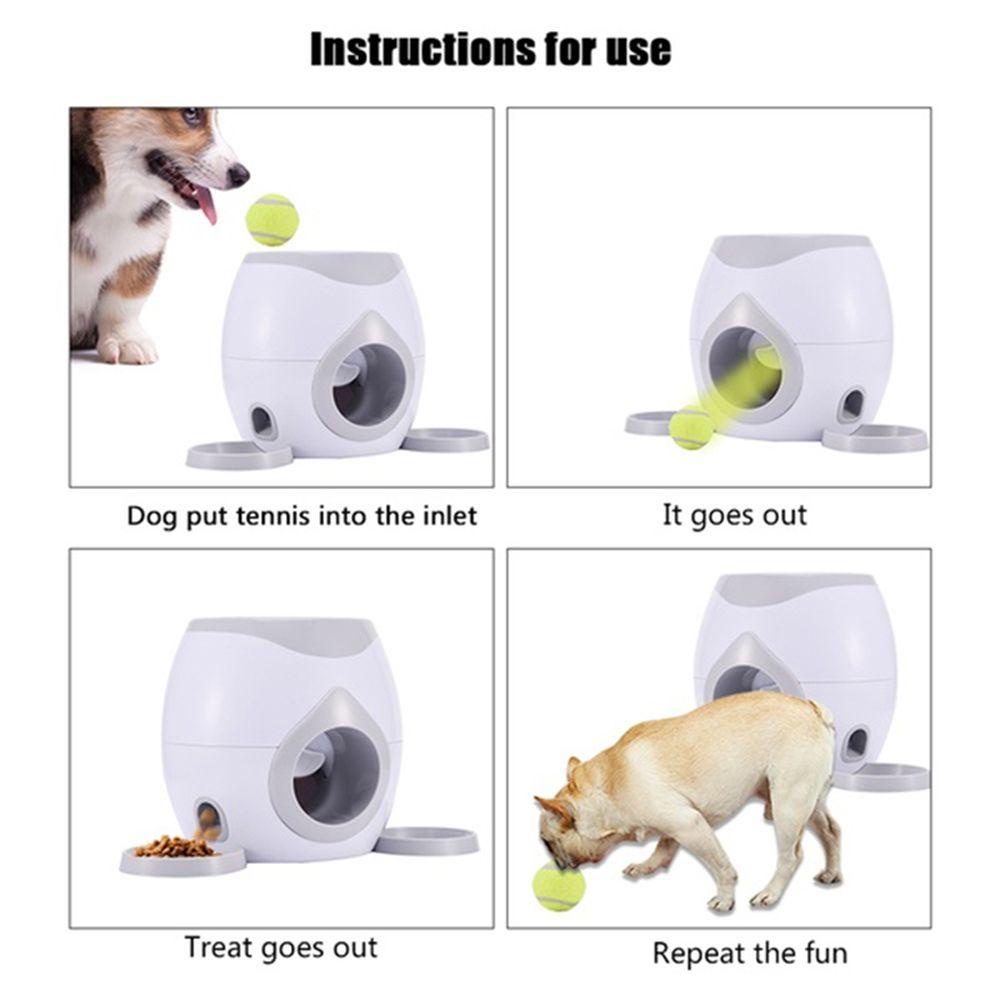 Instructions for use

Dog put tennis into the inlet

It goes out

Treat goes out

Repeat the fun