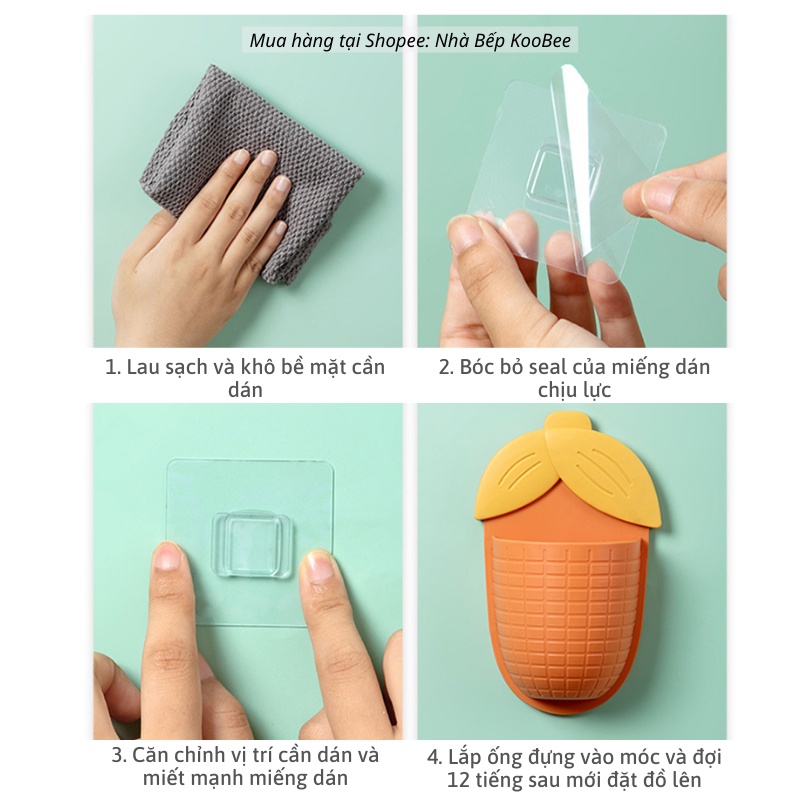 Mua hàng tại Shopee: Nhà Bếp KooBee

1. Lau sạch và khô bề mặt cần dán

2. Bóc bỏ seal của miếng dán chịu lực

3. Căn chỉnh vị trí cần dán và miết mạnh miếng dán

4. Lắp ống đựng vào móc và đợi 12 tiếng sau mới đặt đồ lên