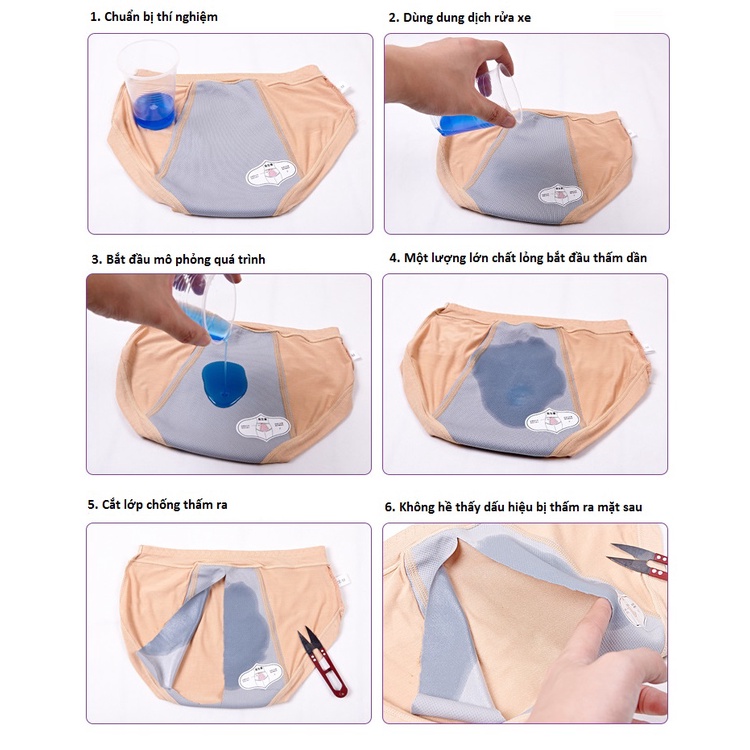 1. Chuẩn bị thí nghiệm

2. Dùng dung dịch rửa xe

3. Bắt đầu mô phỏng quá trình

4. Một lượng lớn chất lỏng bắt đầu thấm dần

5. Cắt lớp chống thấm ra

6. Không hề thấy dấu hiệu bị thấm ra mặt sau