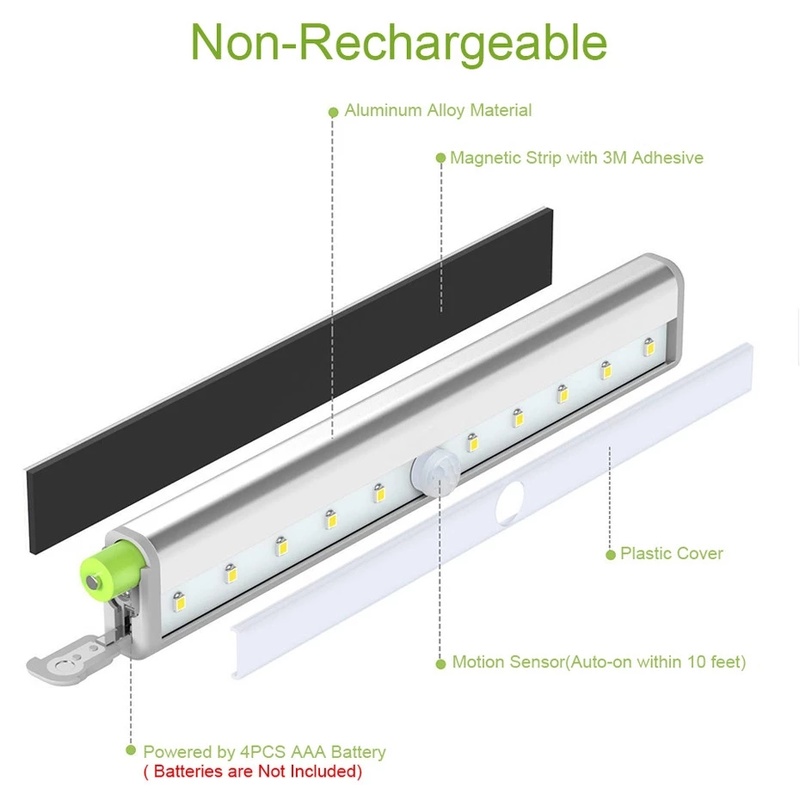 Non-Rechargeable

Aluminum Alloy Material

Magnetic Strip with 3M Adhesive

Plastic Cover

Motion Sensor(Auto-on within 10 feet)

Powered by 4PCS AAA Battery
( Batteries are Not Included)