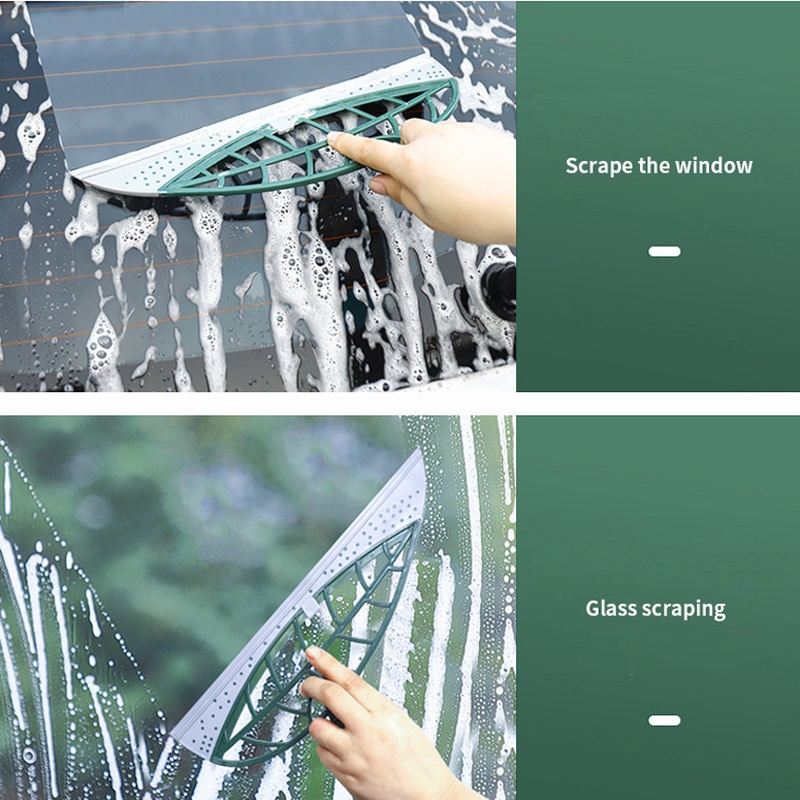 Scrape the window

Glass scraping