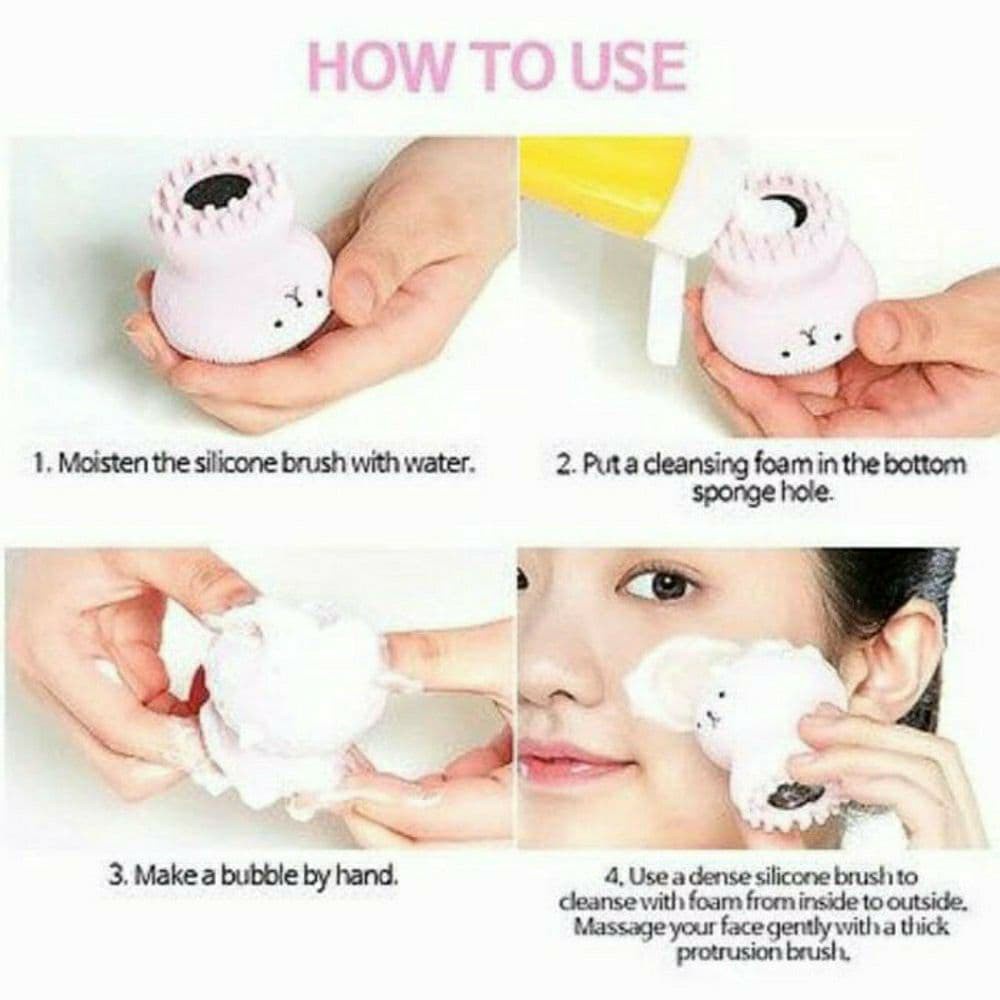 HOW TO USE

1. Moisten the silicone brush with water.

2. Put a cleansing foam in the bottom sponge hole.

3. Make a bubble by hand.

4. Use a dense silicone brush to cleanse with foam from inside to outside. Massage your face gently with a thick protrusion brush.