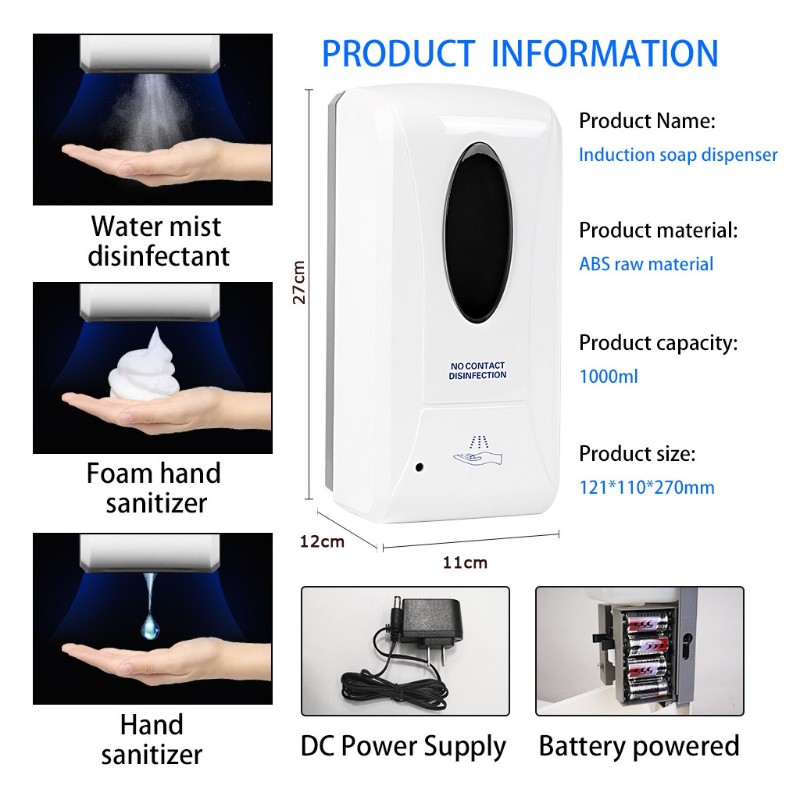 PRODUCT INFORMATION

Water mist disinfectant

Foam hand sanitizer

Hand sanitizer

27cm

NO CONTACT DISINFECTION

12cm

11cm

Product Name:
Induction soap dispenser

Product material:
ABS raw material

Product capacity:
1000ml

Product size:
121*110*270mm

DC Power Supply

Battery powered