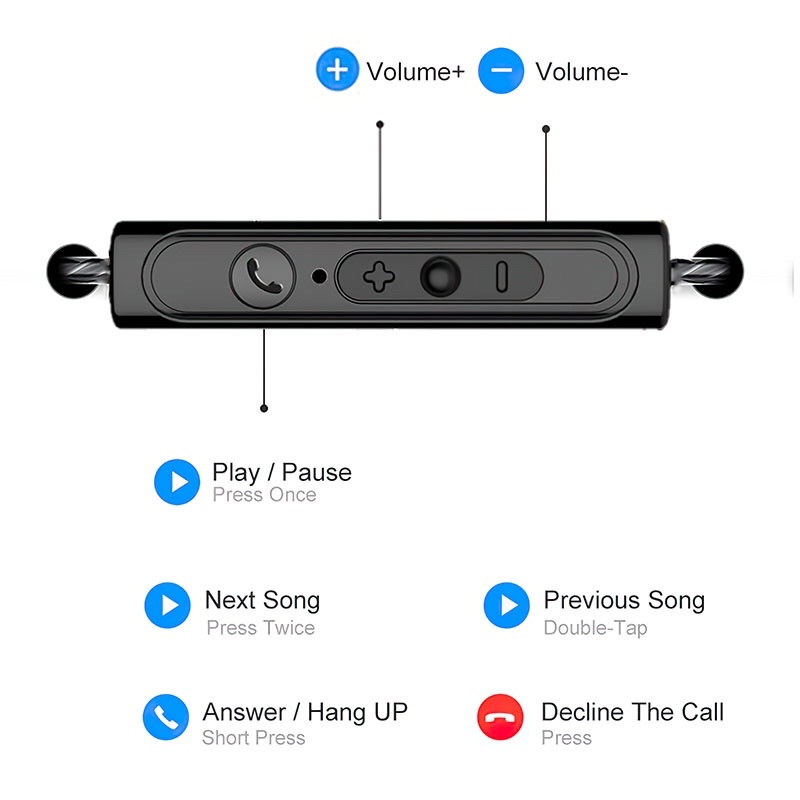 Volume+ Volume-

Play / Pause
Press Once

Next Song
Press Twice

Previous Song
Double-Tap

Answer / Hang UP
Short Press

Decline The Call
Press