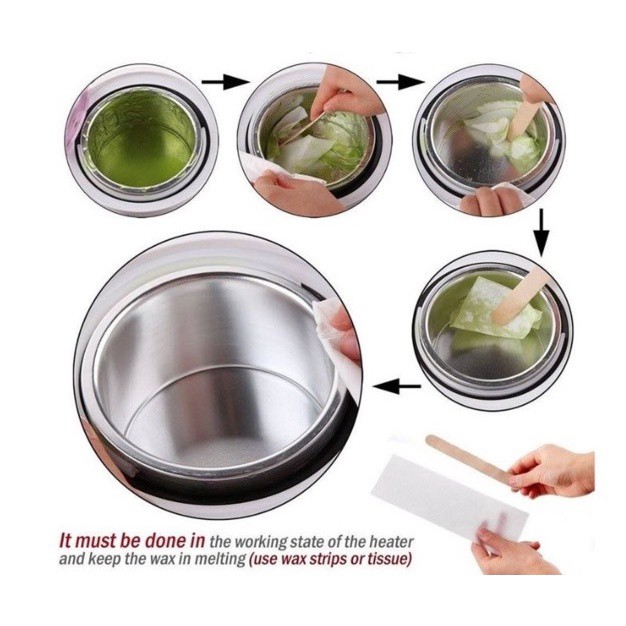 It must be done in the working state of the heater and keep the wax in melting (use wax strips or tissue)