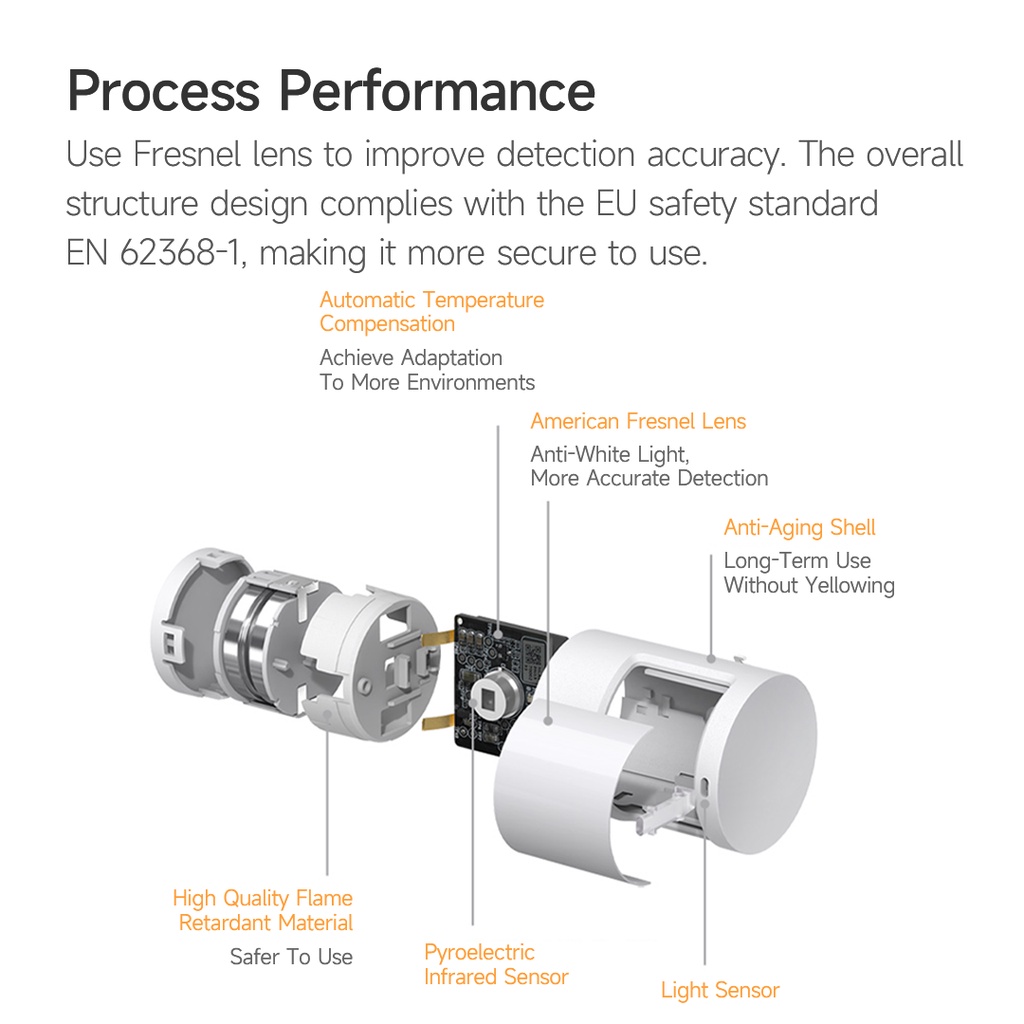 Process Performance

Use Fresnel lens to improve detection accuracy. The overall structure design complies with the EU safety standard EN 62368-1, making it more secure to use.

Automatic Temperature Compensation

Achieve Adaptation To More Environments

American Fresnel Lens

Anti-White Light, More Accurate Detection

Anti-Aging Shell

Long-Term Use Without Yellowing

High Quality Flame Retardant Material

Safer To Use

Pyroelectric Infrared Sensor

Light Sensor