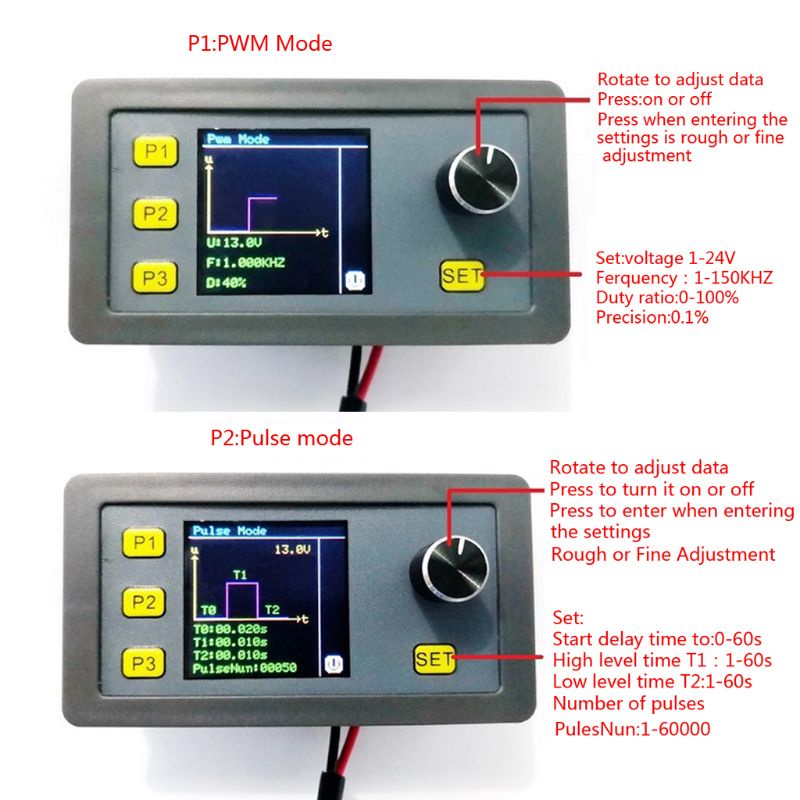 P1:PWM Mode

P1
P2
P3

Pwm Mode
u
t
U:13.0V
F:1.000KHZ
D:40%

SET

Rotate to adjust data
Press:on or off
Press when entering the settings is rough or fine adjustment

Set:voltage 1-24V
Ferquency : 1-150KHZ
Duty ratio:0-100%
Precision:0.1%

P2:Pulse mode

P1
P2
P3

Pulse Mode
u
13.0V
T1
T0
T2
t
T0:00.020s
T1:00.010s
T2:00.010s
PulseNun:00050

SET

Rotate to adjust data
Press to turn it on or off
Press to enter when entering the settings
Rough or Fine Adjustment

Set:
Start delay time to:0-60s
High level time T1 : 1-60s
Low level time T2:1-60s
Number of pulses
PulesNun:1-60000