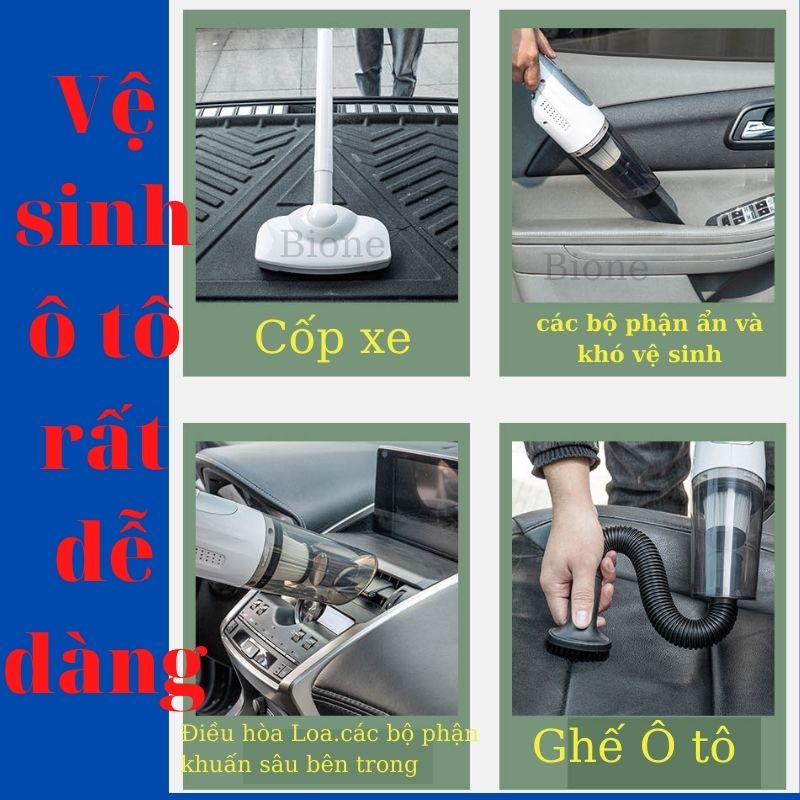 Vệ sinh ô tô rất dễ dàng

Bione

Cốp xe

Bione

các bộ phận ẩn và khó vệ sinh

Điều hòa Loa.các bộ phận khuấn sâu bên trong

Ghế Ô tô