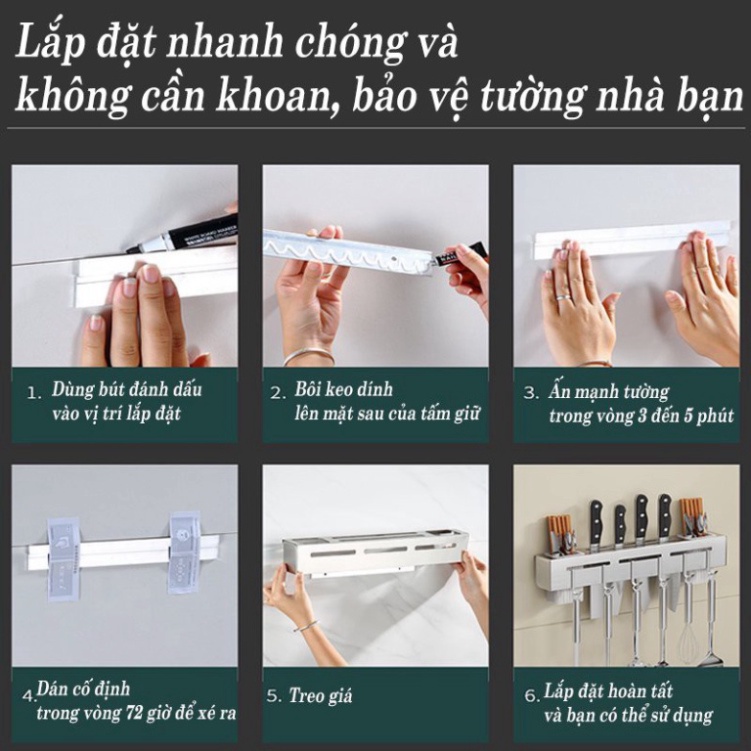 Lắp đặt nhanh chóng và không cần khoan, bảo vệ tường nhà bạn

1. Dùng bút đánh dấu vào vị trí lắp đặt

2. Bôi keo dính lên mặt sau của tấm giữ

3. Ấn mạnh tường trong vòng 3 đến 5 phút

4. Dán cố định trong vòng 72 giờ để xé ra

5. Treo giá

6. Lắp đặt hoàn tất và bạn có thể sử dụng