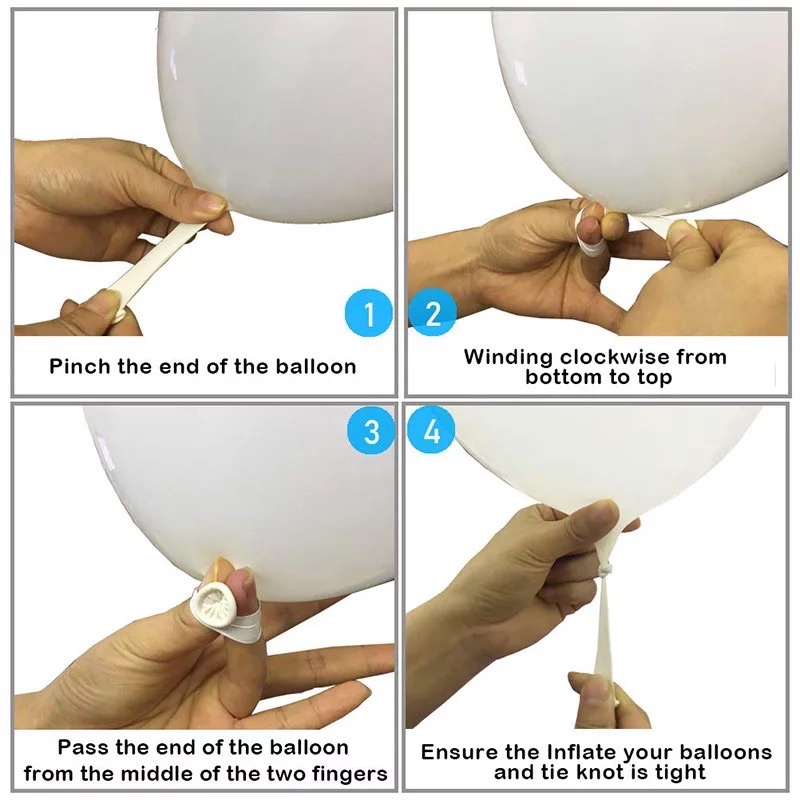 1

Pinch the end of the balloon

2

Winding clockwise from bottom to top

3

Pass the end of the balloon from the middle of the two fingers

4

Ensure the Inflate your balloons and tie knot is tight