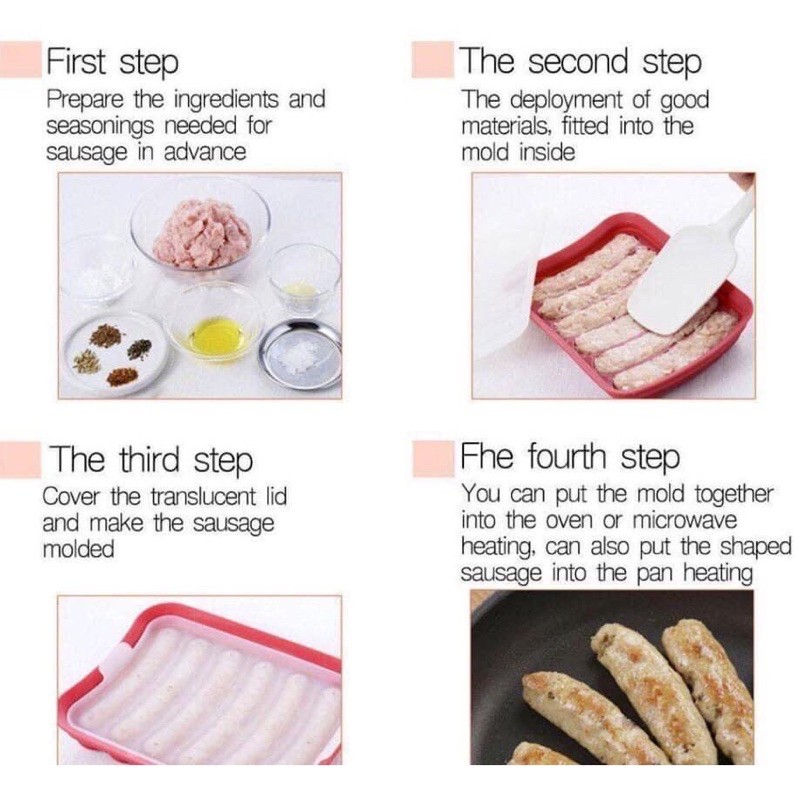 First step
Prepare the ingredients and seasonings needed for sausage in advance

The second step
The deployment of good materials, fitted into the mold inside

The third step
Cover the translucent lid and make the sausage molded

Fhe fourth step
You can put the mold together into the oven or microwave heating, can also put the shaped sausage into the pan heating