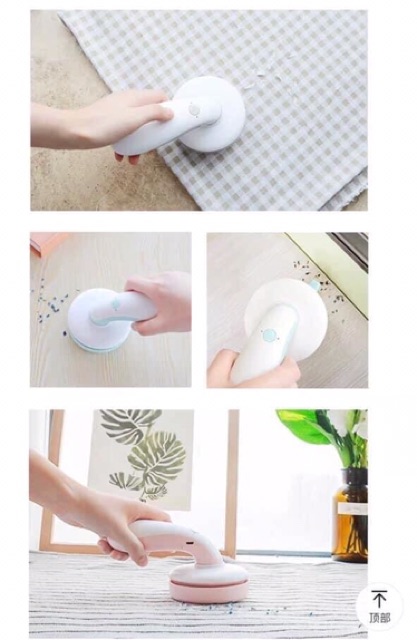 顶部