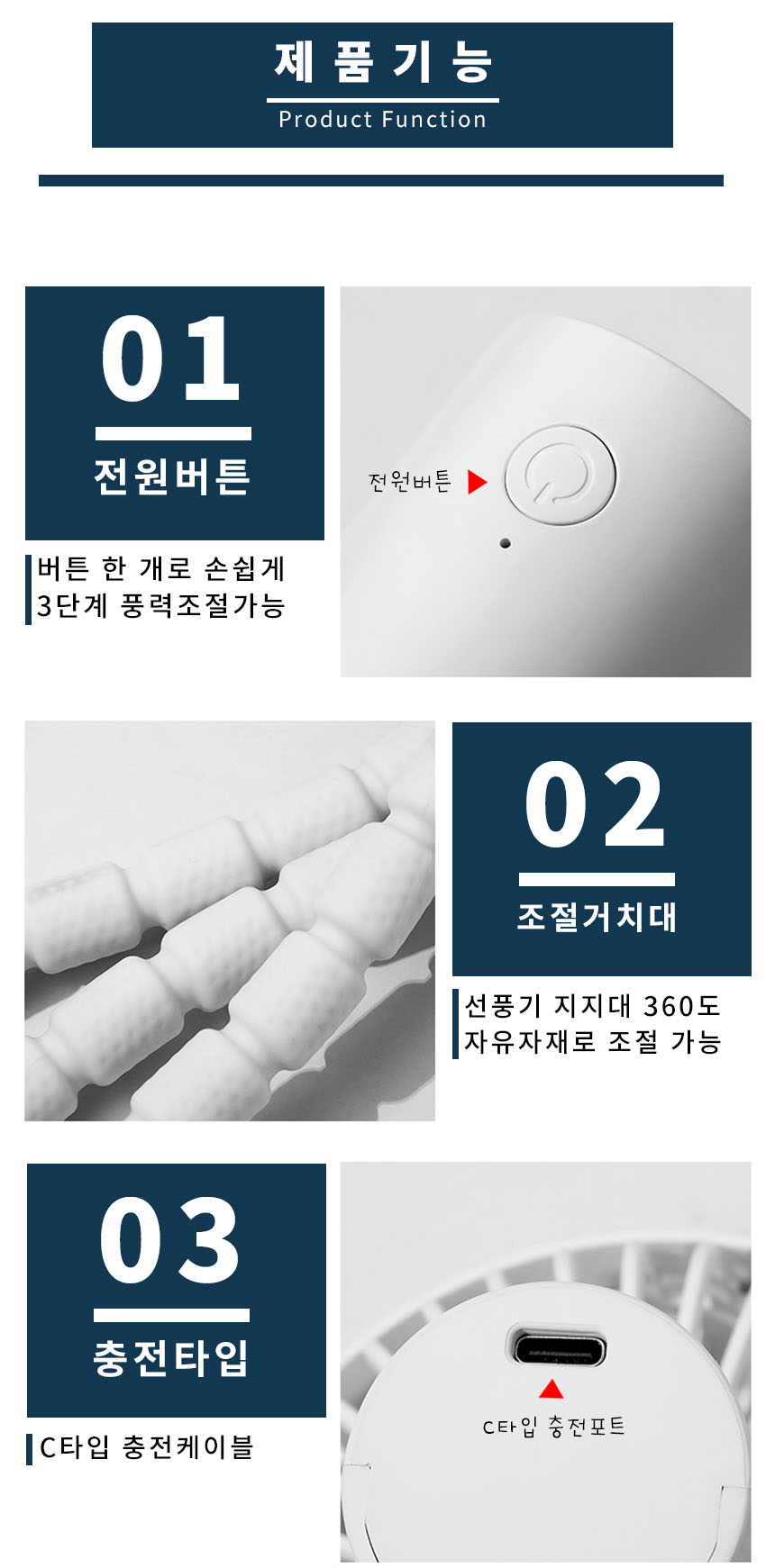 제품기능
Product Function

01
전원버튼

버튼 한 개로 손쉽게
3단계 풍력조절가능

전원버튼

02
조절거치대

선풍기 지지대 360도
자유자재로 조절 가능

03
충전타입

C타입 충전케이블

C타입 충전포트