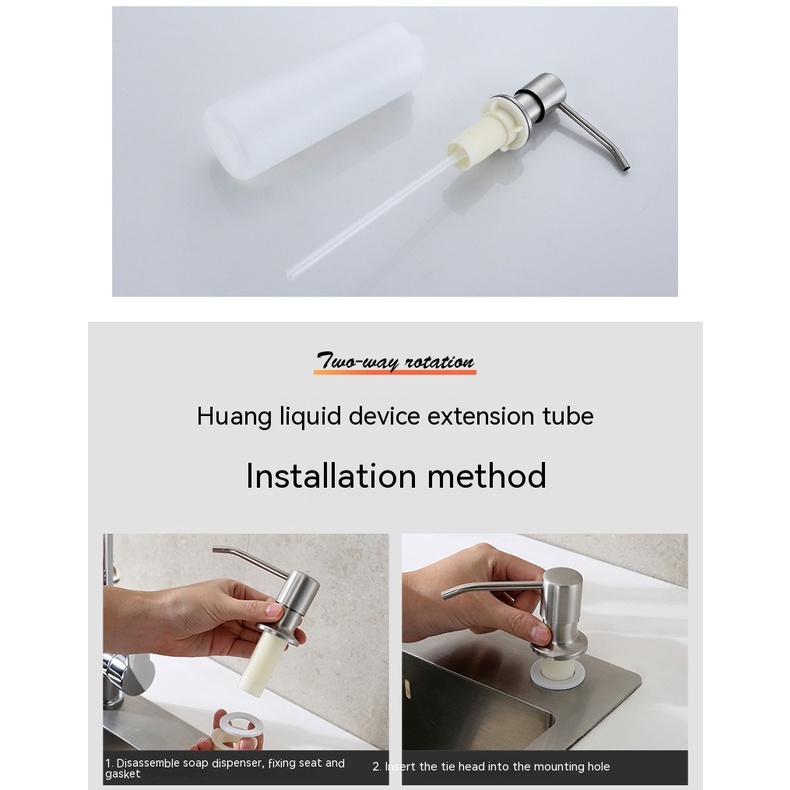 Two-way rotation

Huang liquid device extension tube

Installation method

1. Disassemble soap dispenser, fixing seat and gasket

2. Insert the tie head into the mounting hole