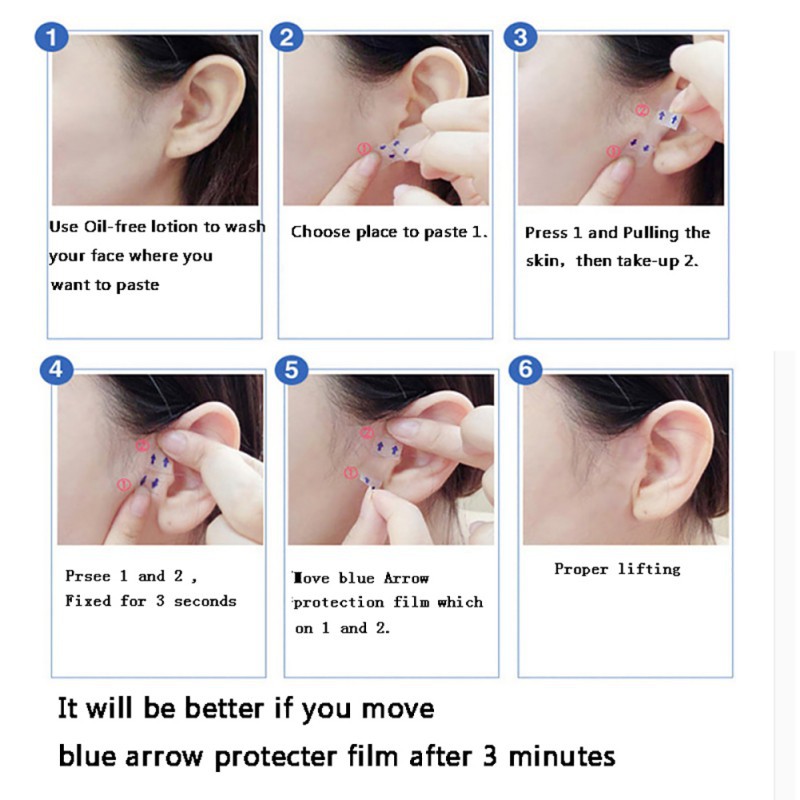 1

①

Use Oil-free lotion to wash your face where you want to paste

2

①

Choose place to paste 1.

3

②

①

Press 1 and Pulling the skin, then take-up 2.

4

②

①

Prsee 1 and 2 , Fixed for 3 seconds

5

②

①

Move blue Arrow protection film which on 1 and 2.

6

Proper lifting

It will be better if you move blue arrow protecter film after 3 minutes