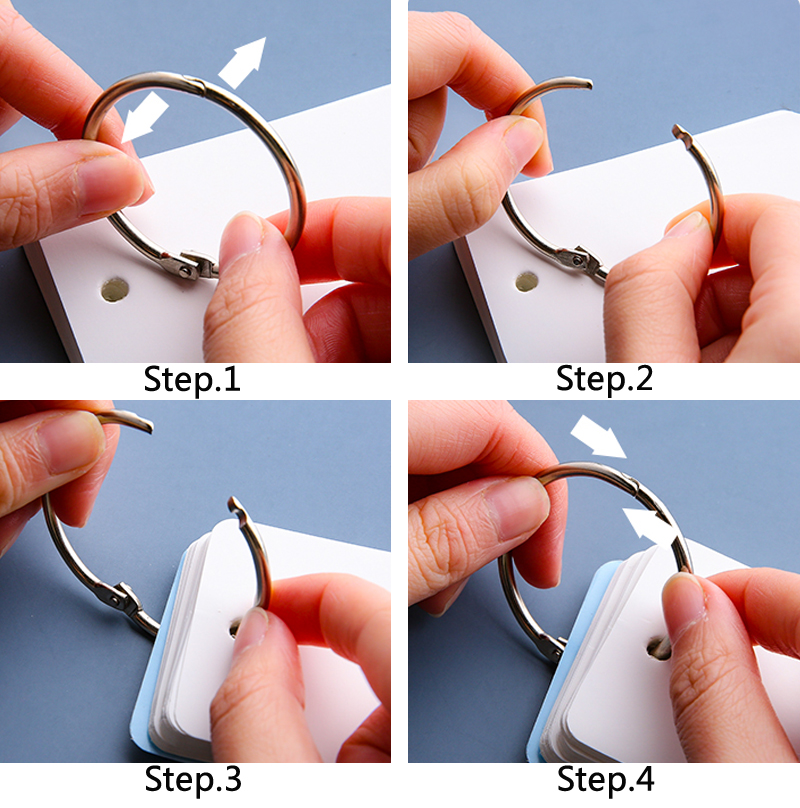 Step.1

Step.2

Step.3

Step.4