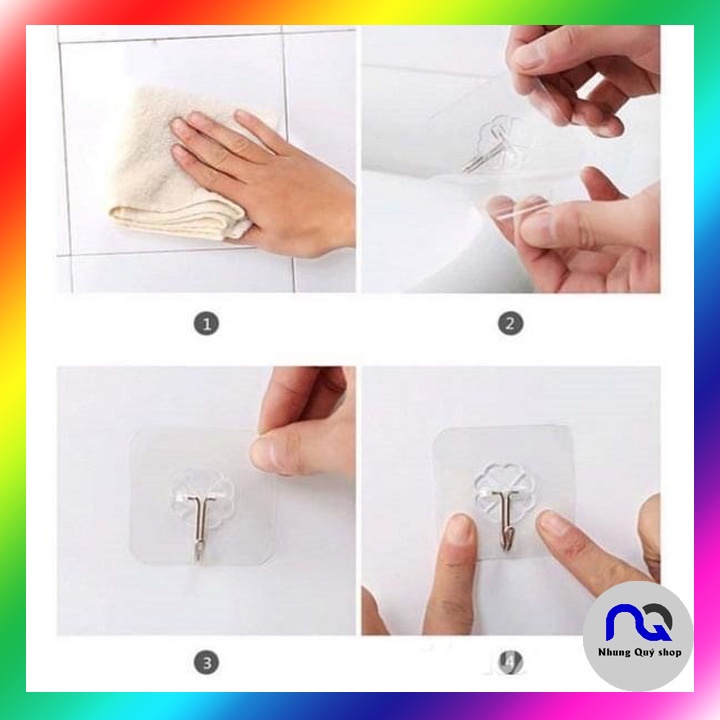 1

2

3

4

NQ
Nhung Quý shop